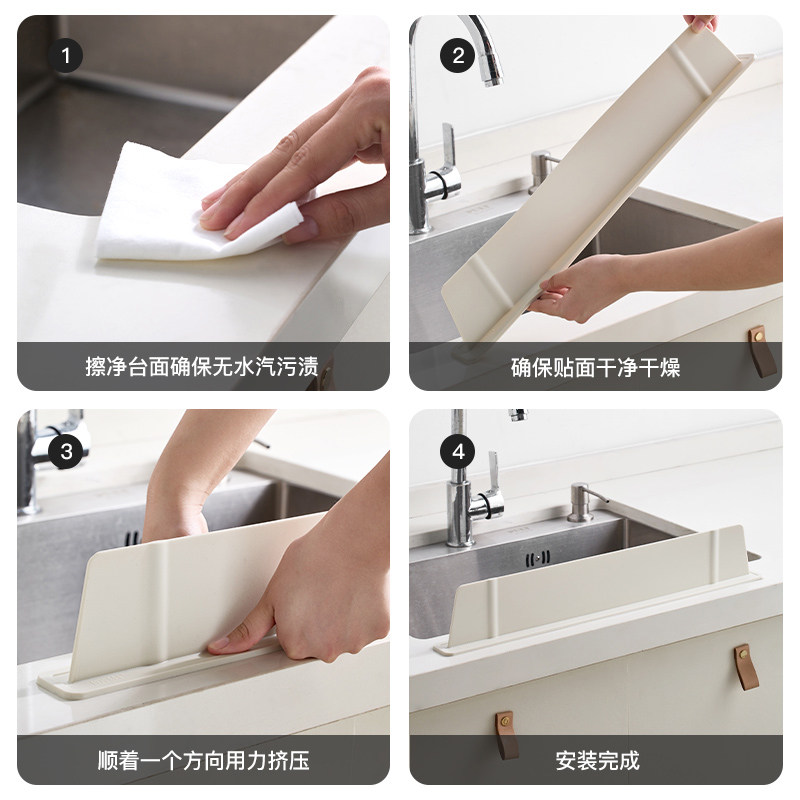 1

擦净台面确保无水汽污渍

2

确保贴面干净干燥

3

顺着一个方向用力挤压

4

安装完成