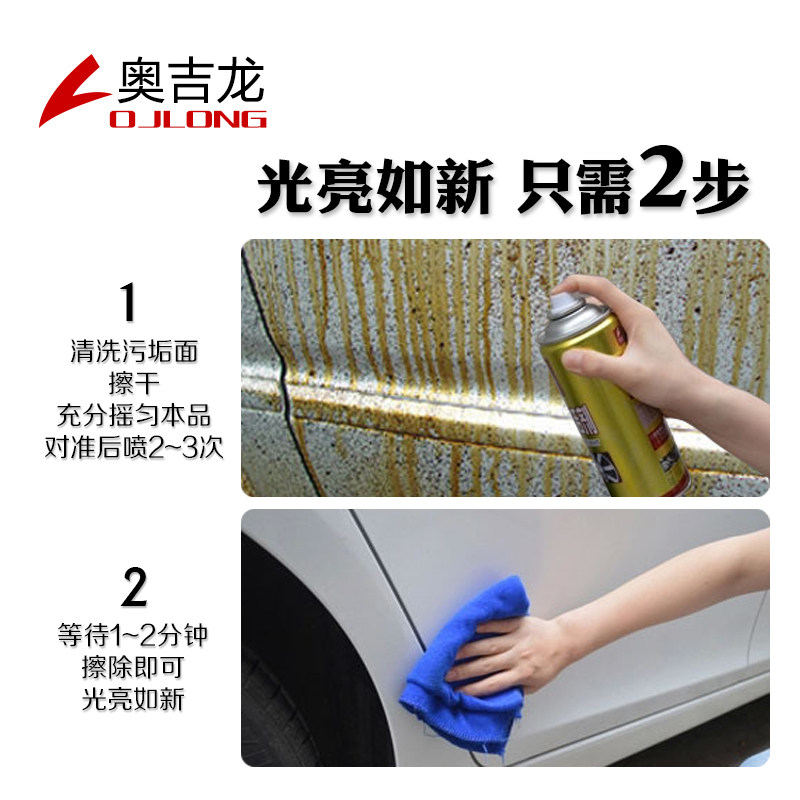 奥吉龙
OJLONG

光亮如新 只需2步

1
清洗污垢面
擦干
充分摇匀本品
对准后喷2~3次

2
等待1~2分钟
擦除即可
光亮如新