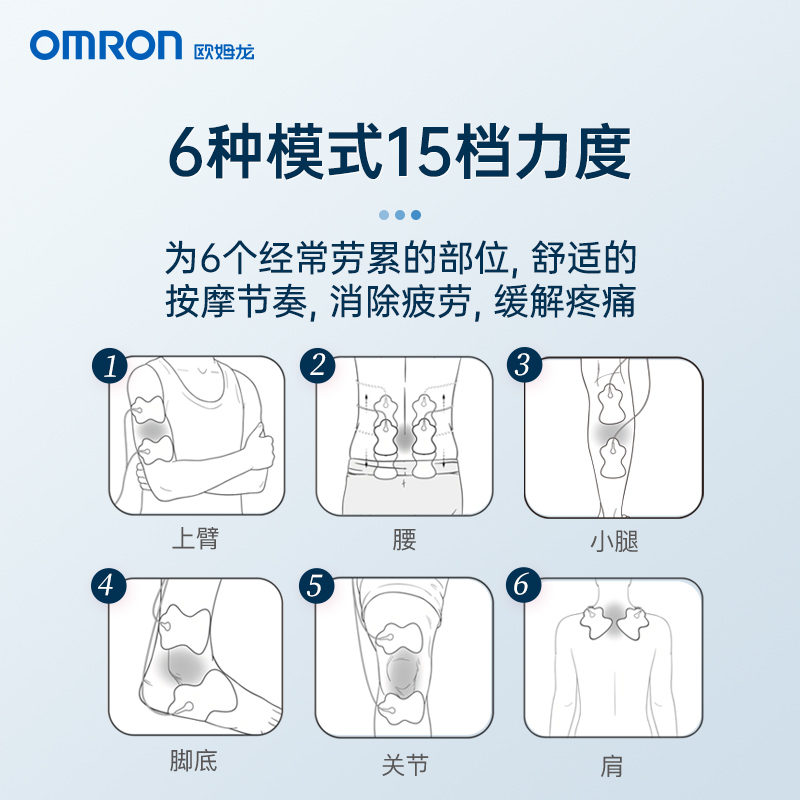 OMRON 欧姆龙

6种模式15档力度

为6个经常劳累的部位, 舒适的按摩节奏, 消除疲劳, 缓解疼痛

1
上臂

2
腰

3
小腿

4
脚底

5
关节

6
肩