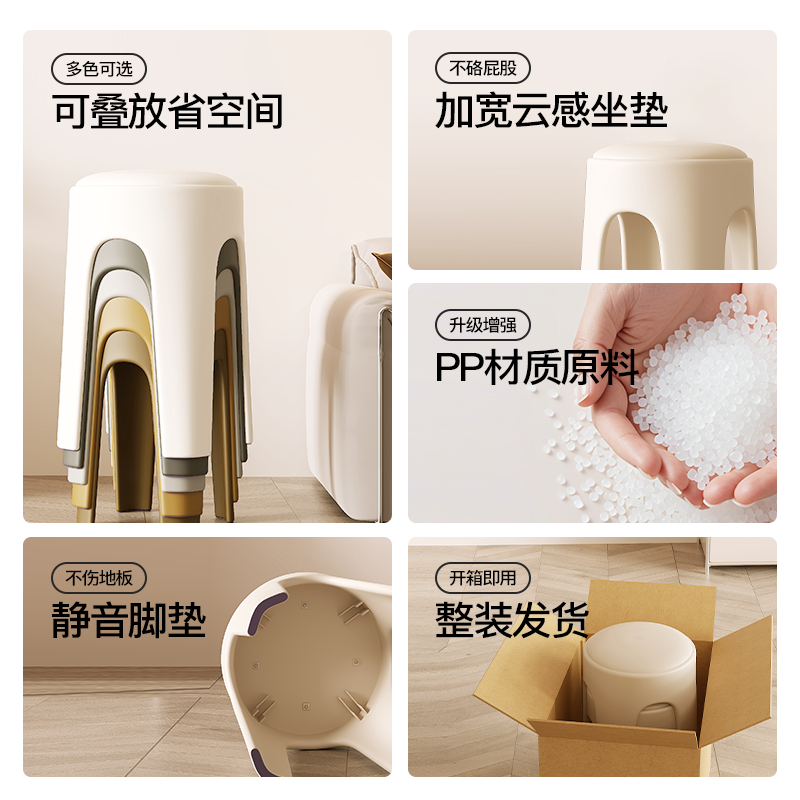 多色可选
可叠放省空间

不硌屁股
加宽云感坐垫

升级增强
PP材质原料

不伤地板
静音脚垫

开箱即用
整装发货