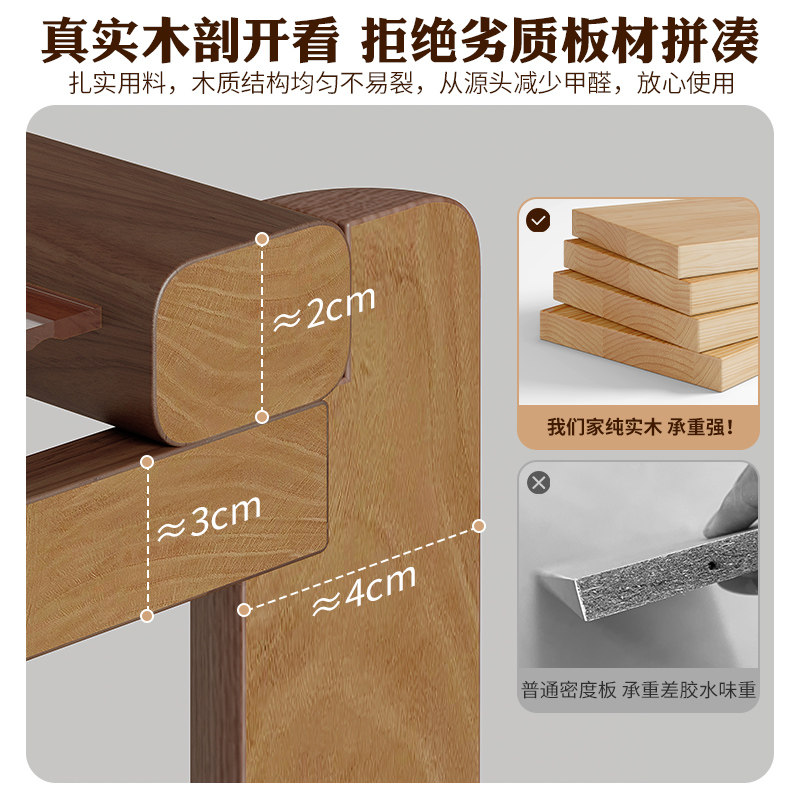 真实木剖开看 拒绝劣质板材拼凑
扎实用料，木质结构均匀不易裂，从源头减少甲醛，放心使用

≈2cm

≈3cm

≈4cm

我们家纯实木 承重强！

普通密度板 承重差胶水味重