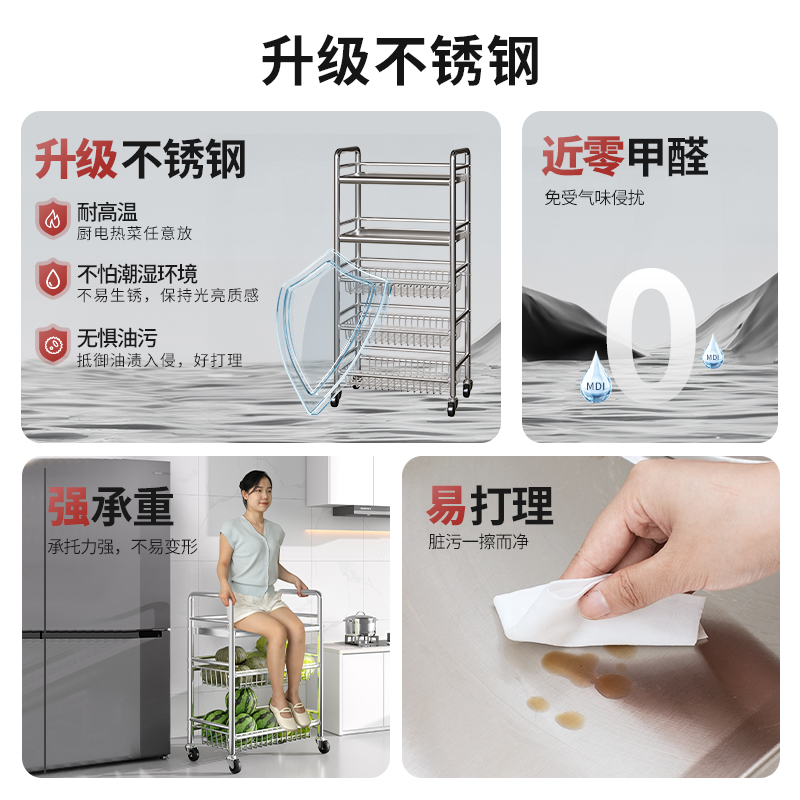 升级不锈钢

升级不锈钢

耐高温
厨电热菜任意放

不怕潮湿环境
不易生锈，保持光亮质感

无惧油污
抵御油渍入侵，好打理

近零甲醛
免受气味侵扰

0

MDI

MDI

强承重
承托力强，不易变形

易打理
脏污一擦而净