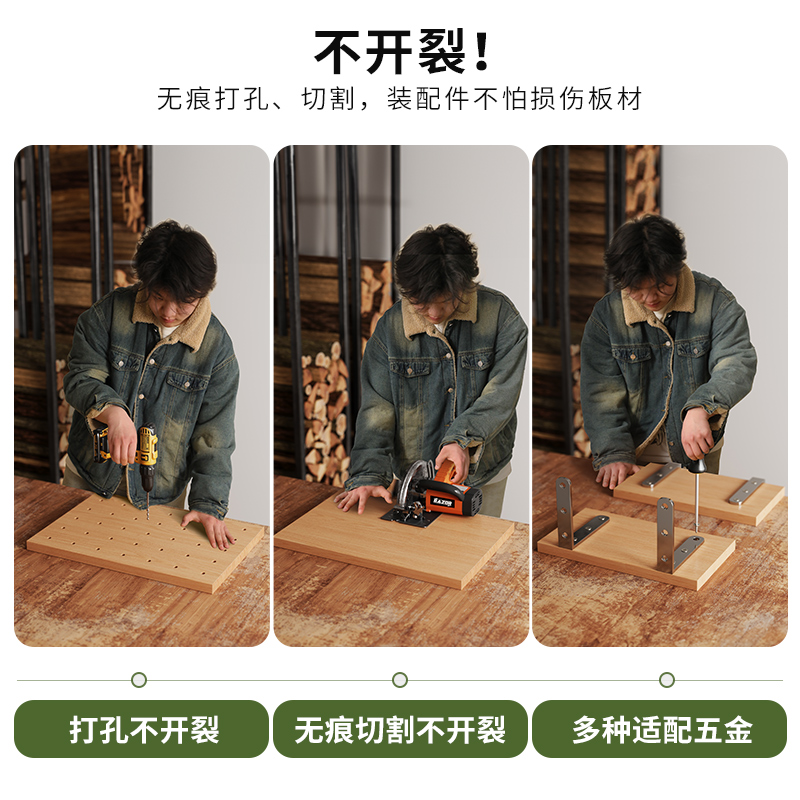 不开裂！

无痕打孔、切割，装配件不怕损伤板材

打孔不开裂

无痕切割不开裂

多种适配五金