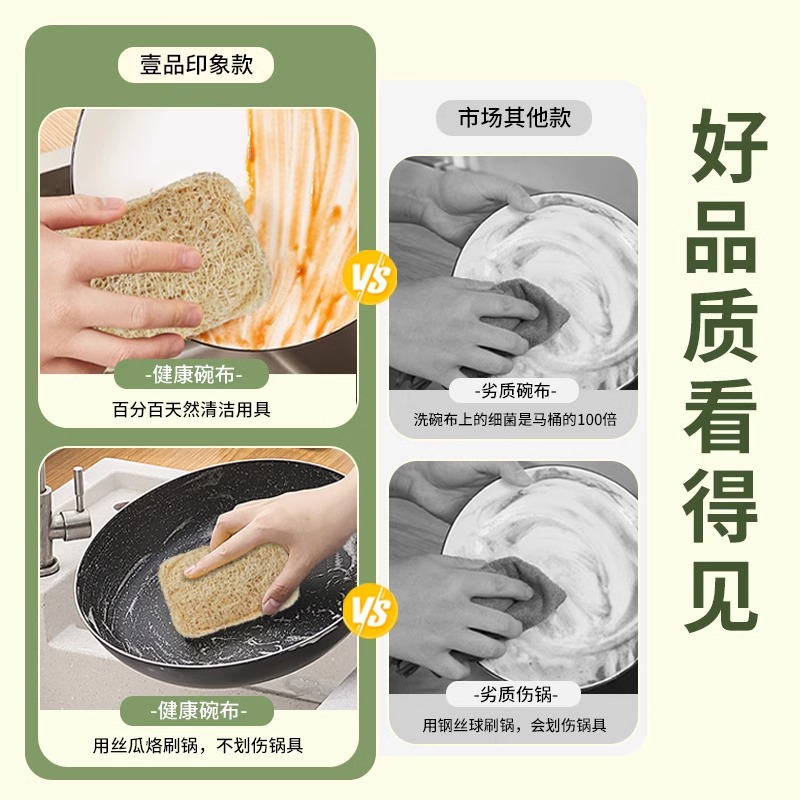 壹品印象款

-健康碗布-
百分百天然清洁用具

VS

-健康碗布-
用丝瓜烙刷锅，不划伤锅具

VS

市场其他款

-劣质碗布-
洗碗布上的细菌是马桶的100倍

-劣质伤锅-
用钢丝球刷锅，会划伤锅具

好品质看得见