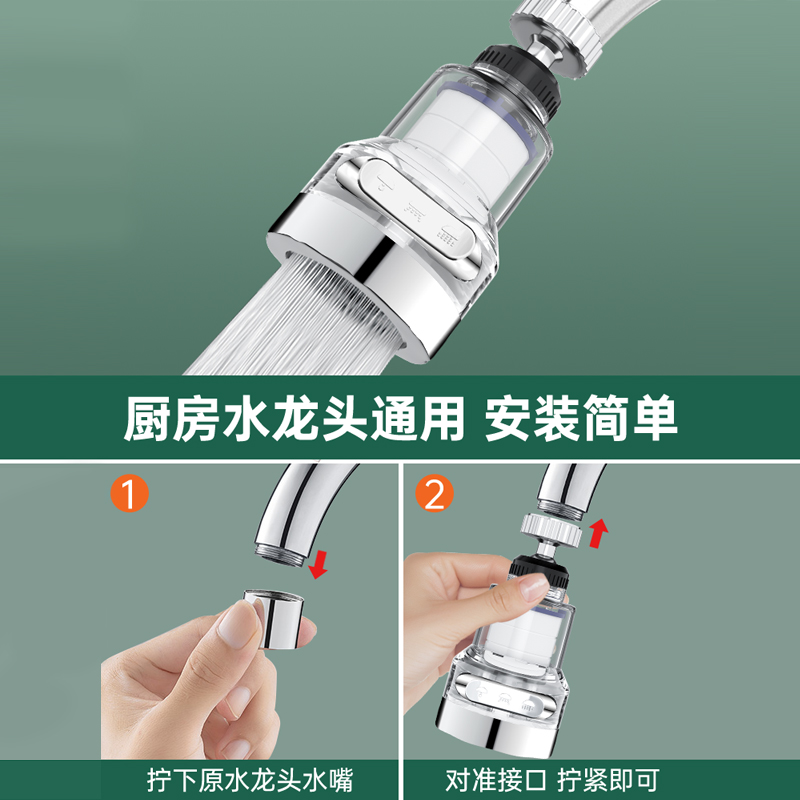 厨房水龙头通用 安装简单

1

拧下原水龙头水嘴

2

对准接口 拧紧即可