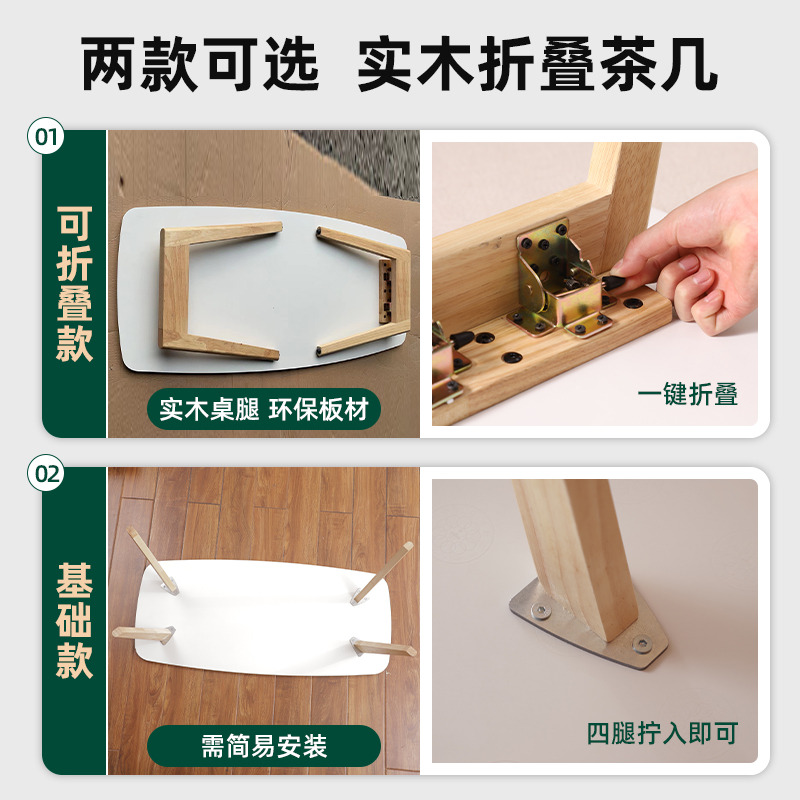 两款可选 实木折叠茶几

01

可折叠款

实木桌腿 环保板材

一键折叠

02

基础款

需简易安装

四腿拧入即可