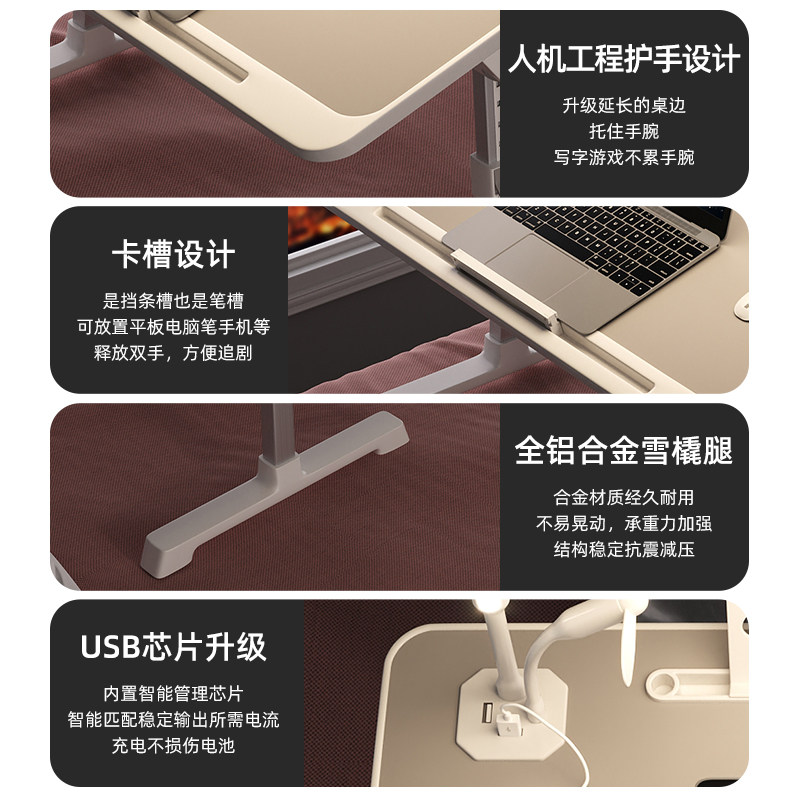 人机工程护手设计

升级延长的桌边
托住手腕
写字游戏不累手腕

卡槽设计

是挡条槽也是笔槽
可放置平板电脑笔手机等
释放双手，方便追剧

全铝合金雪橇腿

合金材质经久耐用
不易晃动，承重力加强
结构稳定抗震减压

USB芯片升级

内置智能管理芯片
智能匹配稳定输出所需电流
充电不损伤电池