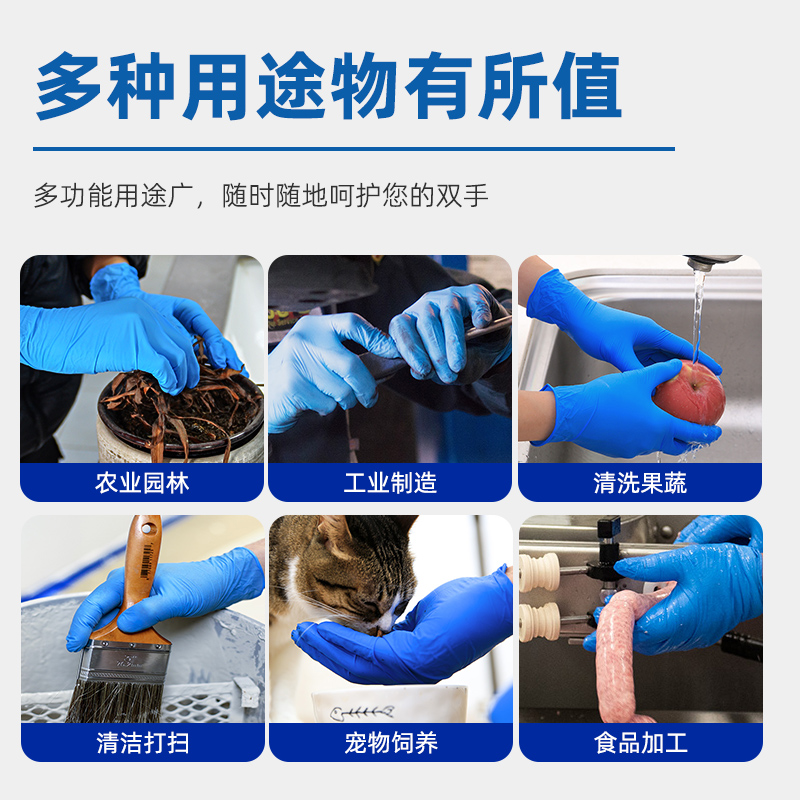 多种用途物有所值

多功能用途广，随时随地呵护您的双手

农业园林

工业制造

清洗果蔬

清洁打扫

宠物饲养

食品加工