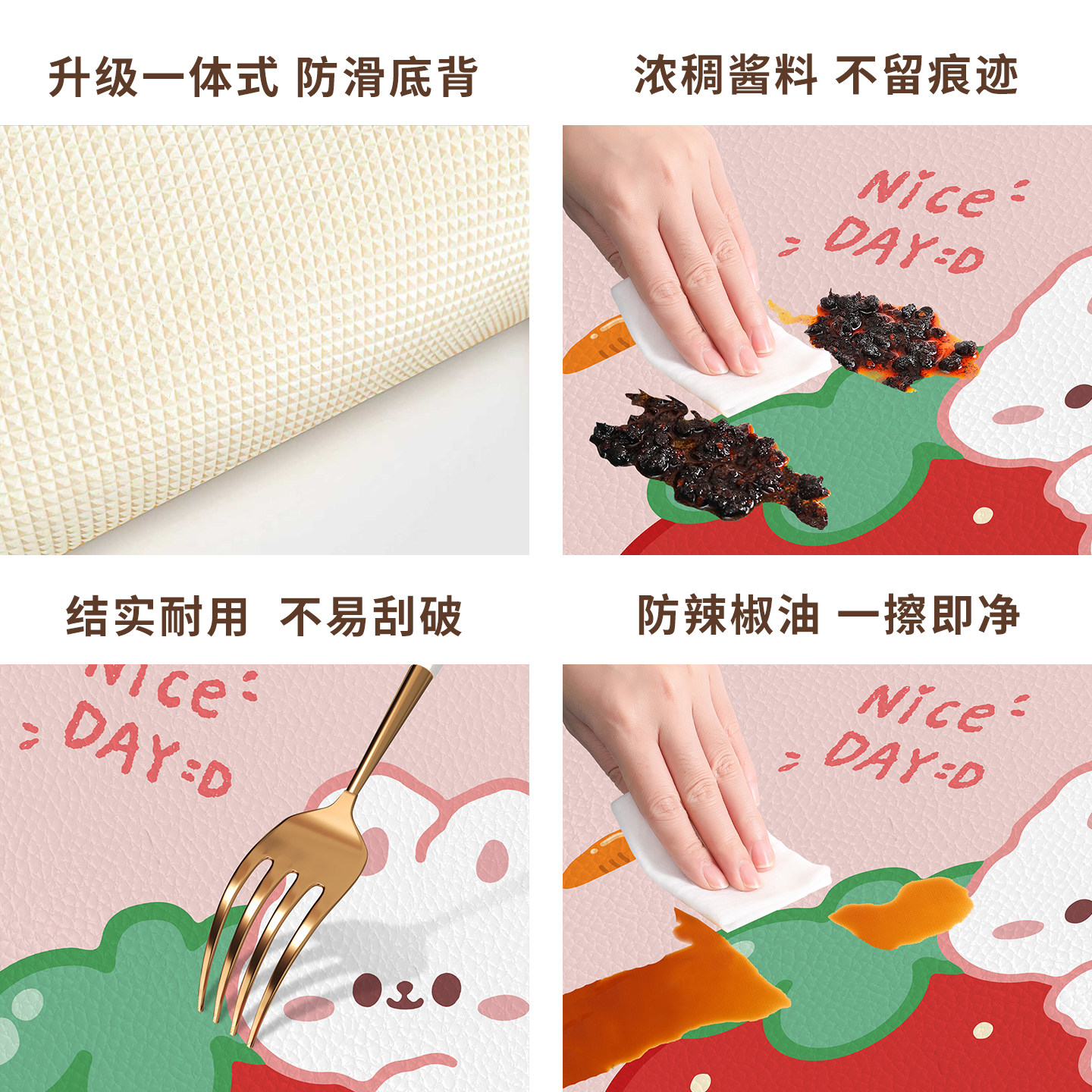 升级一体式 防滑底背

浓稠酱料 不留痕迹

Nice
DAY:D

结实耐用 不易刮破

Nice
DAY:D

防辣椒油 一擦即净

Nice
DAY:D