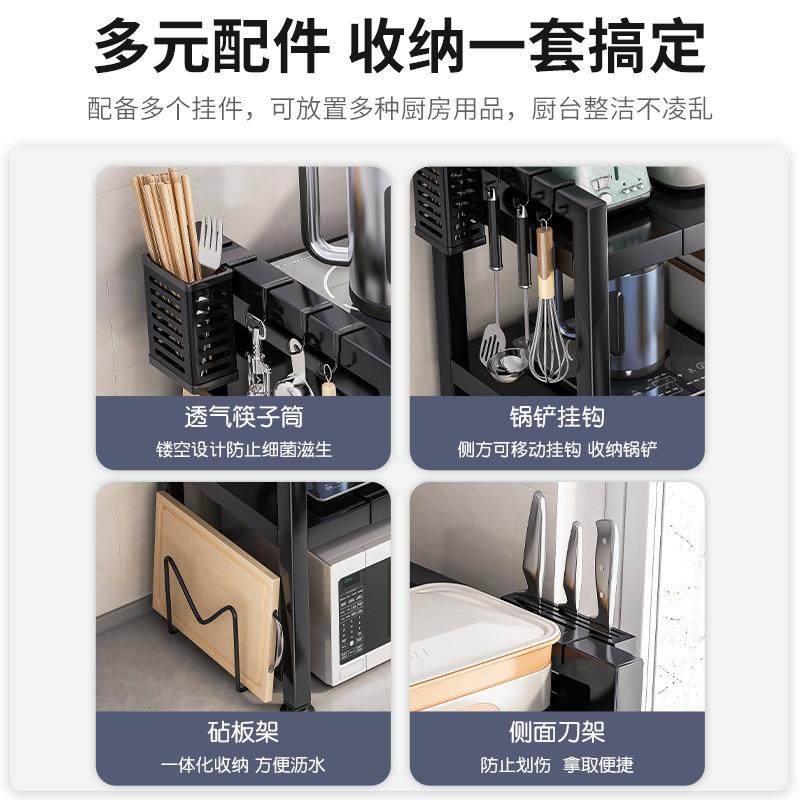 多元配件 收纳一套搞定

配备多个挂件，可放置多种厨房用品，厨台整洁不凌乱

透气筷子筒

镂空设计防止细菌滋生

锅铲挂钩

侧方可移动挂钩 收纳锅铲

砧板架

一体化收纳 方便沥水

侧面刀架

防止划伤 拿取便捷