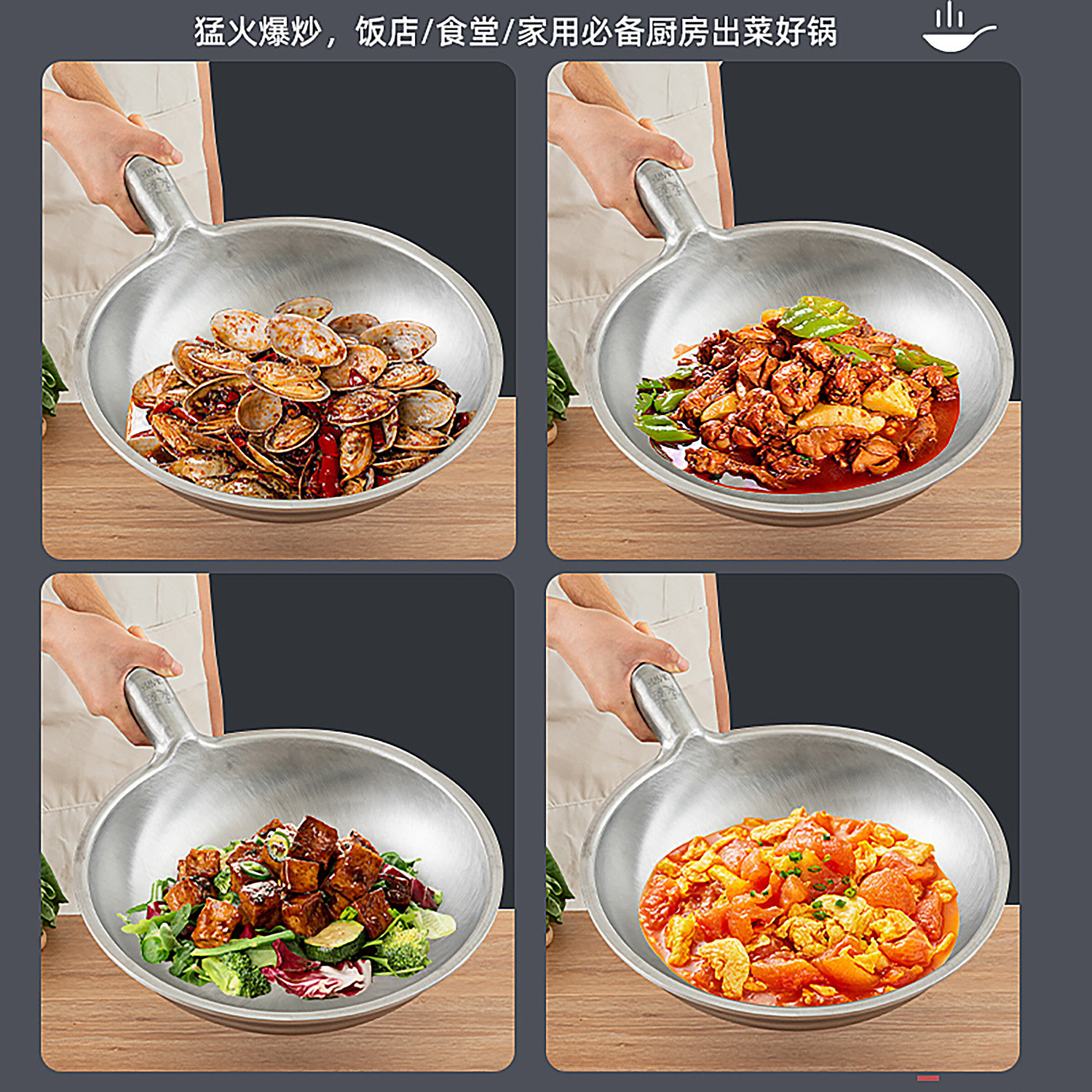 猛火爆炒，饭店/食堂/家用必备厨房出菜好锅