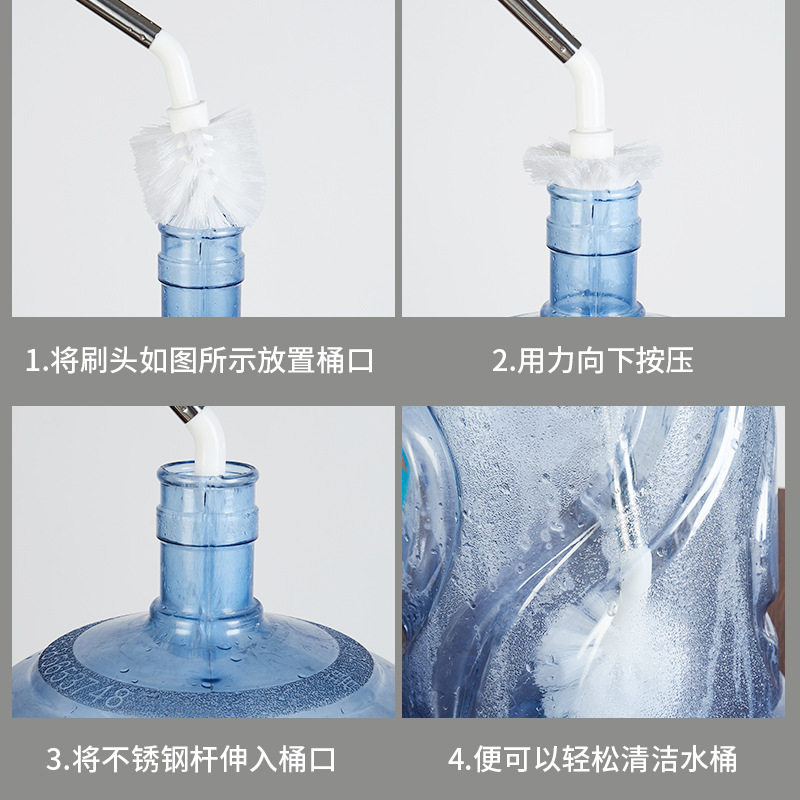 1.将刷头如图所示放置桶口

2.用力向下按压

3.将不锈钢杆伸入桶口

4.便可以轻松清洁水桶