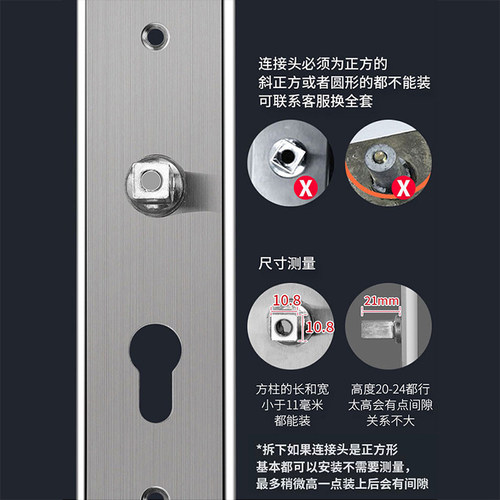 连接头必须为正方的
斜正方或者圆形的都不能装
可联系客服换全套

X

X

尺寸测量

10.8

10.8

21mm

方柱的长和宽
小于11毫米
都能装

高度20-24都行
太高会有点间隙
关系不大

*拆下如果连接头是正方形
基本都可以安装不需要测量，
最多稍微高一点装上后会有间隙