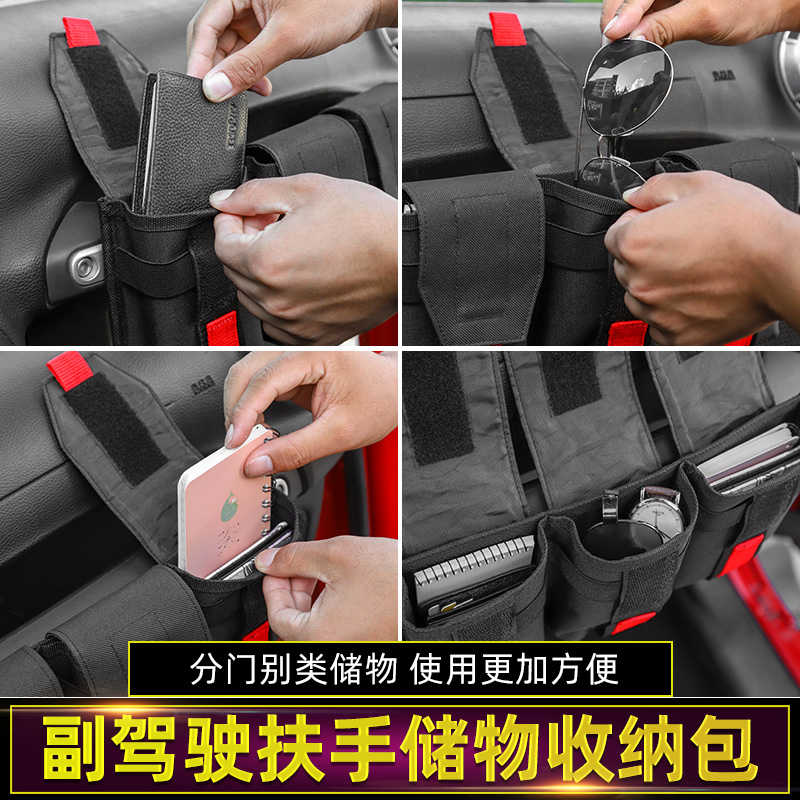 分门别类储物 使用更加方便

副驾驶扶手储物收纳包