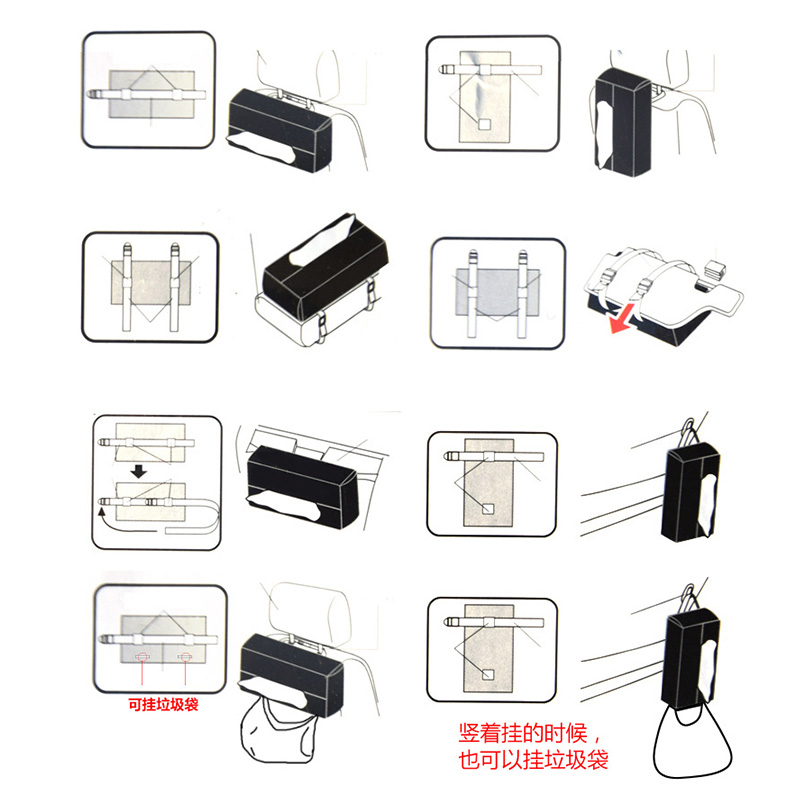 可挂垃圾袋

竖着挂的时候，
也可以挂垃圾袋