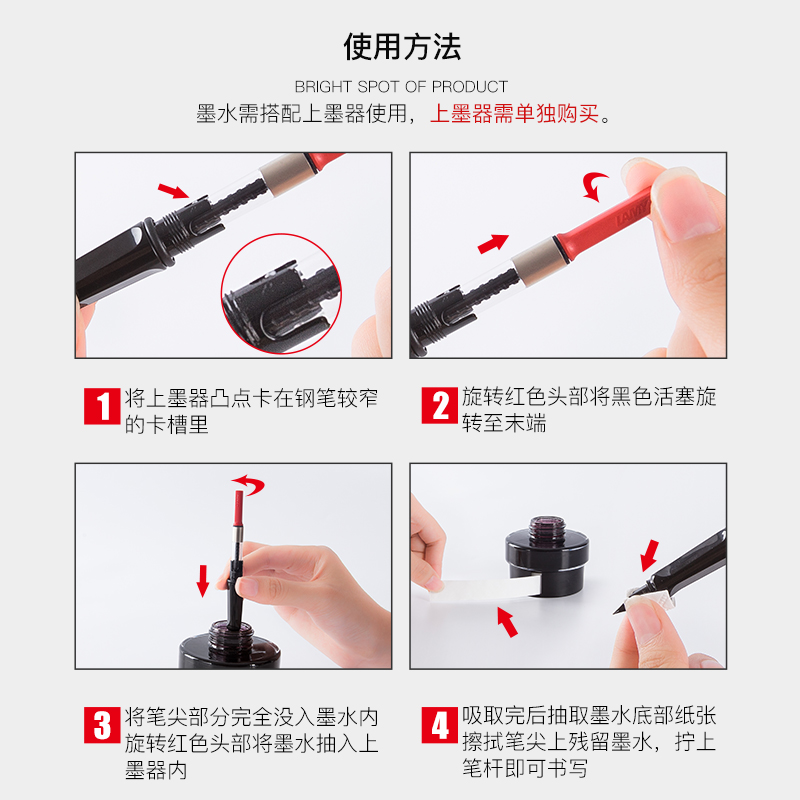 使用方法

BRIGHT SPOT OF PRODUCT

墨水需搭配上墨器使用，上墨器需单独购买。

LAMY

1 将上墨器凸点卡在钢笔较窄的卡槽里

2 旋转红色头部将黑色活塞旋转至末端

3 将笔尖部分完全没入墨水内旋转红色头部将墨水抽入上墨器内

4 吸取完后抽取墨水底部纸张擦拭笔尖上残留墨水，拧上笔杆即可书写