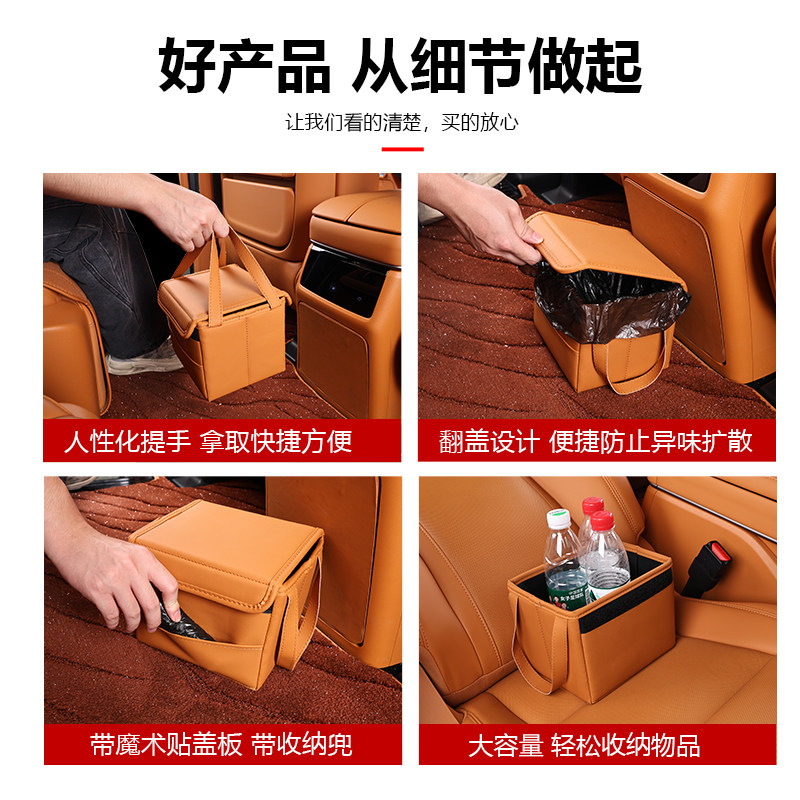 好产品 从细节做起

让我们看的清楚，买的放心

人性化提手 拿取快捷方便

翻盖设计 便捷防止异味扩散

带魔术贴盖板 带收纳兜

大容量 轻松收纳物品