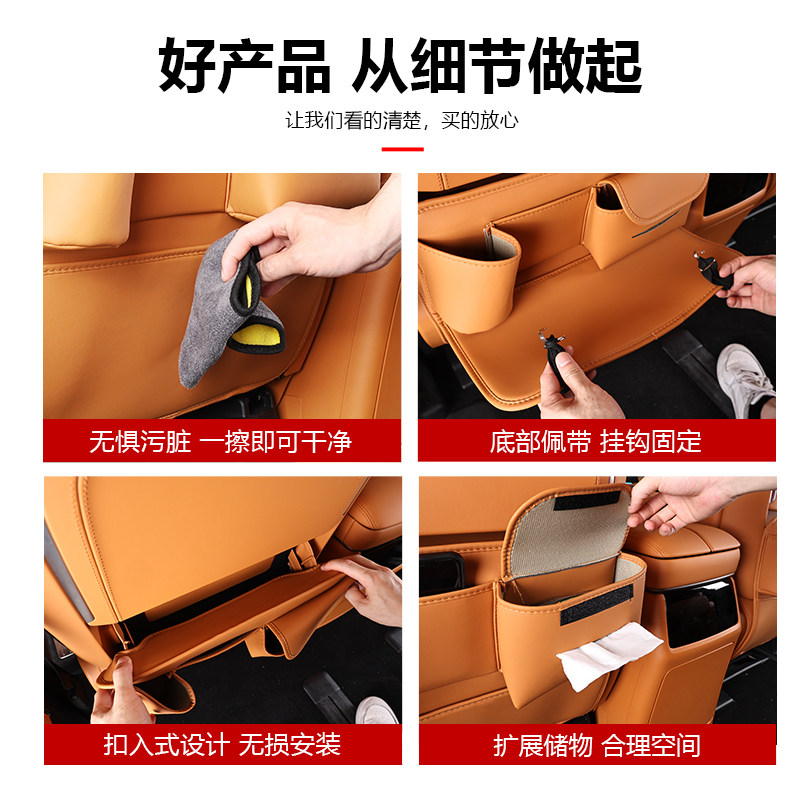 好产品 从细节做起

让我们看的清楚，买的放心

无惧污脏 一擦即可干净

底部佩带 挂钩固定

扣入式设计 无损安装

扩展储物 合理空间