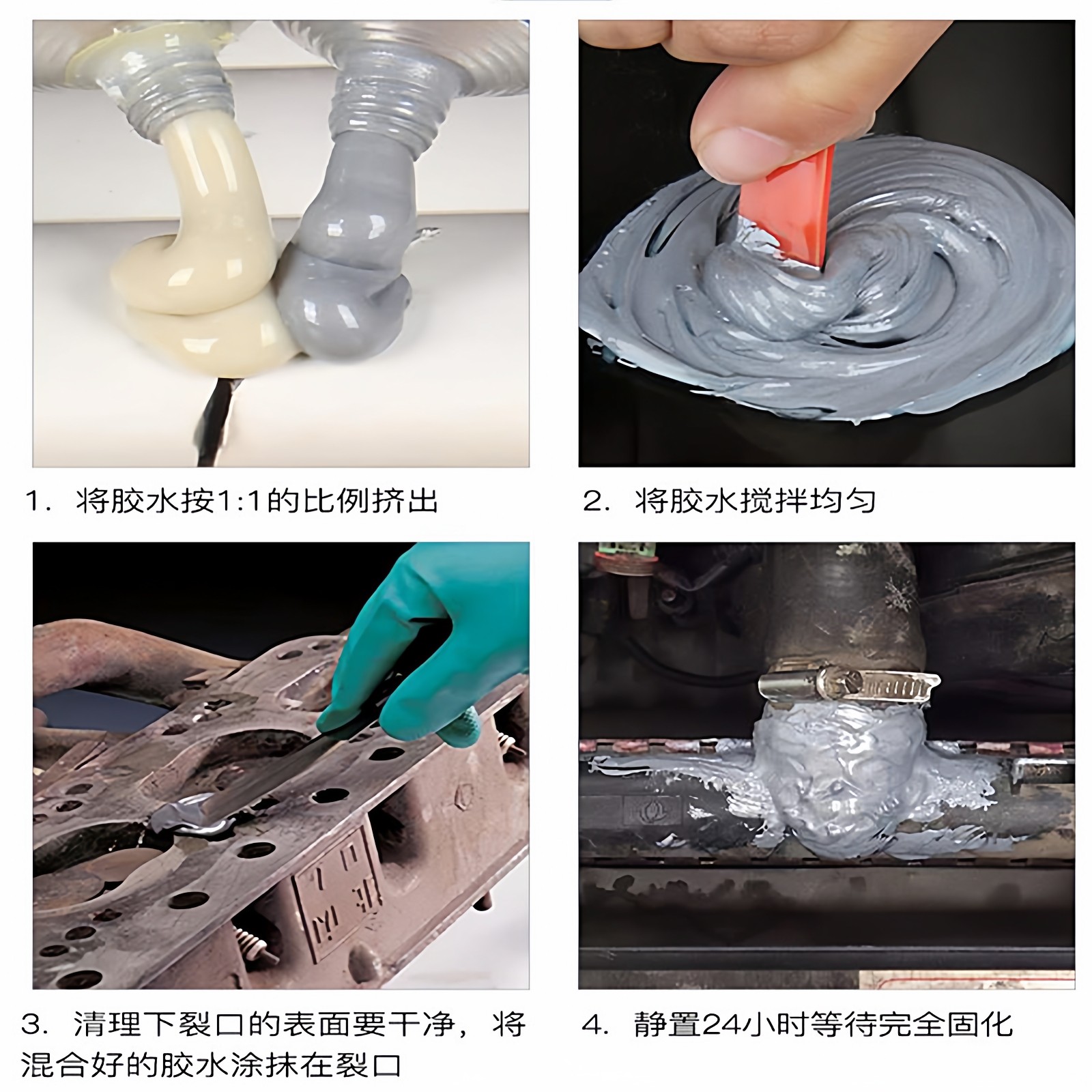 1. 将胶水按1:1的比例挤出

2. 将胶水搅拌均匀

3. 清理下裂口的表面要干净，将混合好的胶水涂抹在裂口

4. 静置24小时等待完全固化