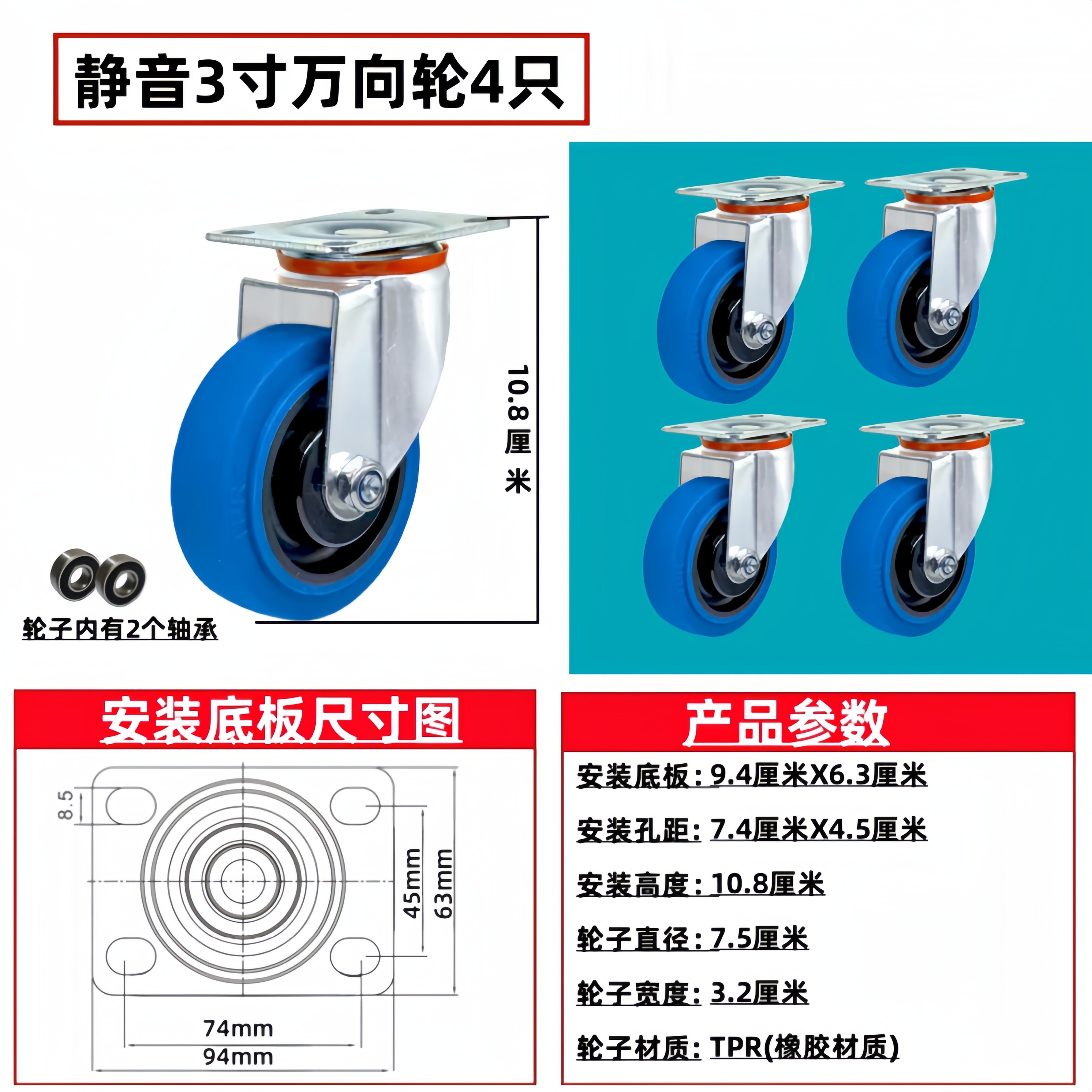 静音3寸万向轮4只

10.8厘米

轮子内有2个轴承

安装底板尺寸图

8.5

45mm

63mm

74mm

94mm

产品参数

安装底板：9.4厘米X6.3厘米

安装孔距：7.4厘米X4.5厘米

安装高度：10.8厘米

轮子直径：7.5厘米

轮子宽度：3.2厘米

轮子材质：TPR(橡胶材质)