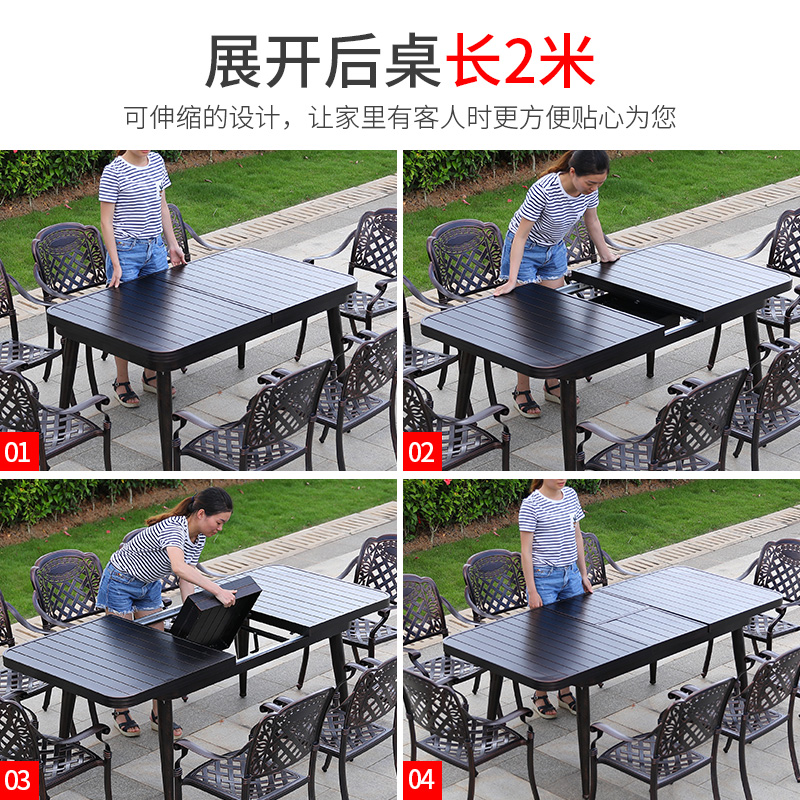 展开后桌长2米

可伸缩的设计，让家里有客人时更方便贴心为您

01

02

03

04