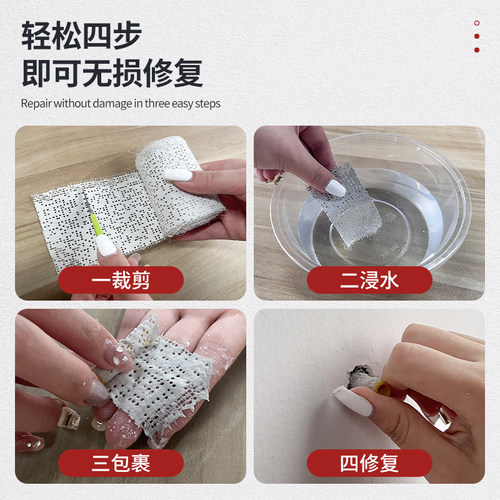 轻松四步
即可无损修复

Repair without damage in three easy steps

一裁剪

二浸水

三包裹

四修复