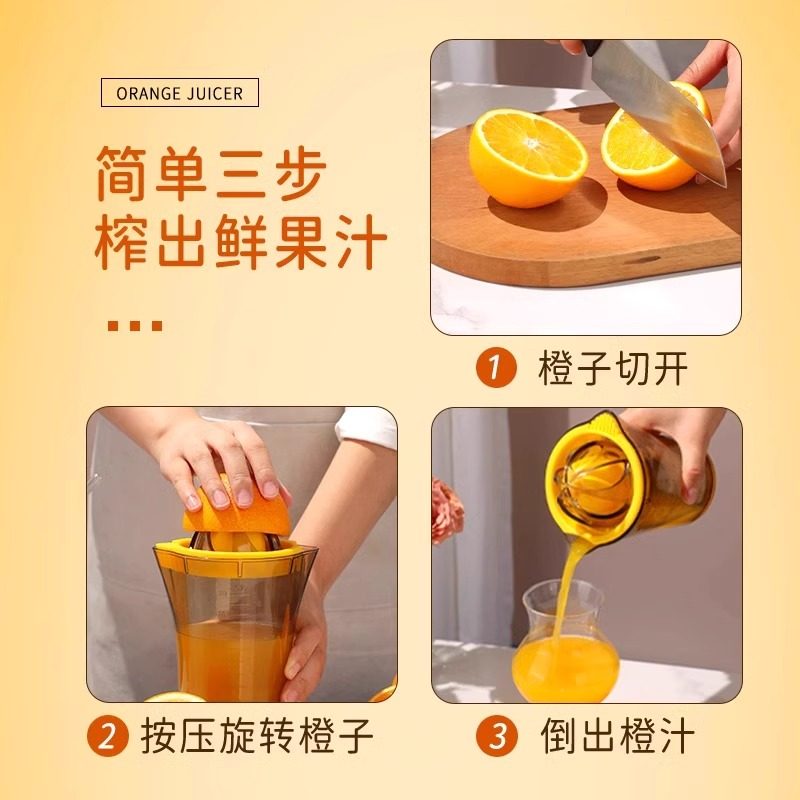 ORANGE JUICER

简单三步
榨出鲜果汁

...

1 橙子切开

2 按压旋转橙子

3 倒出橙汁