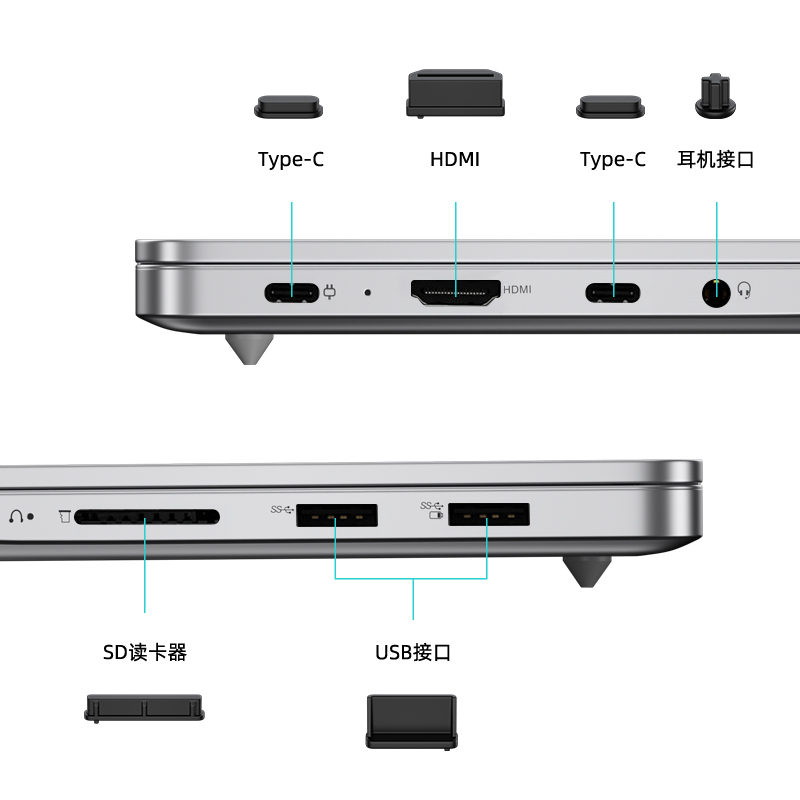 Type-C HDMI Type-C 耳机接口

HDMI

SS SS

SD读卡器 USB接口