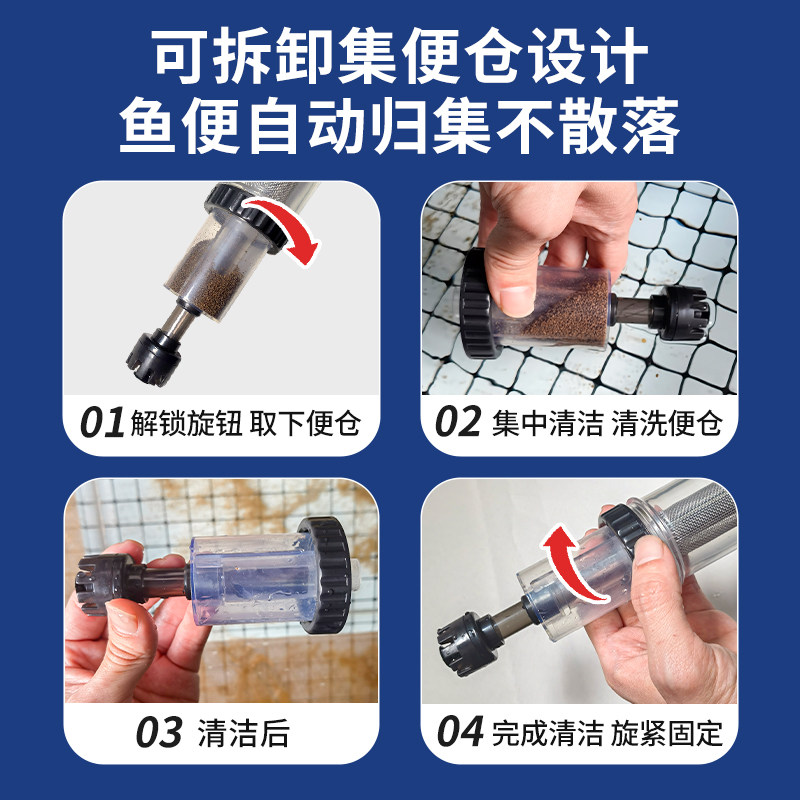 可拆卸集便仓设计
鱼便自动归集不散落

01 解锁旋钮 取下便仓

02 集中清洁 清洗便仓

03 清洁后

04 完成清洁 旋紧固定