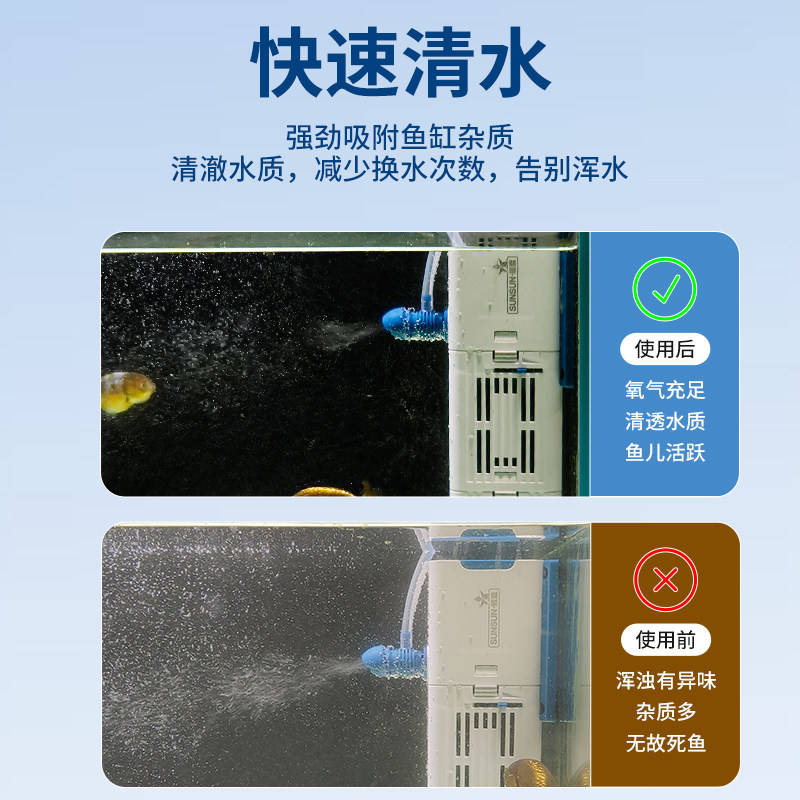 快速清水

强劲吸附鱼缸杂质
清澈水质，减少换水次数，告别浑水

SUNSUN

使用后
氧气充足
清透水质
鱼儿活跃

SUNSUN

使用前
浑浊有异味
杂质多
无故死鱼