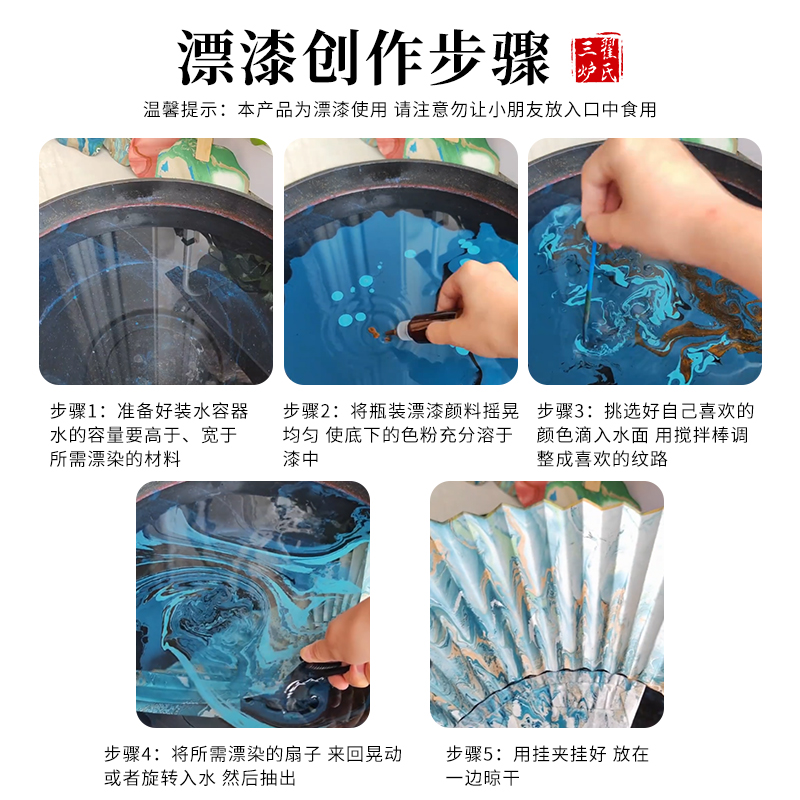 漂漆创作步骤

翟氏三炉

温馨提示：本产品为漂漆使用 请注意勿让小朋友放入口中食用

步骤1：准备好装水容器 水的容量要高于、宽于所需漂染的材料

步骤2：将瓶装漂漆颜料摇晃均匀 使底下的色粉充分溶于漆中

步骤3：挑选好自己喜欢的颜色滴入水面 用搅拌棒调整成喜欢的纹路

步骤4：将所需漂染的扇子 来回晃动或者旋转入水 然后抽出

步骤5：用挂夹挂好 放在一边晾干