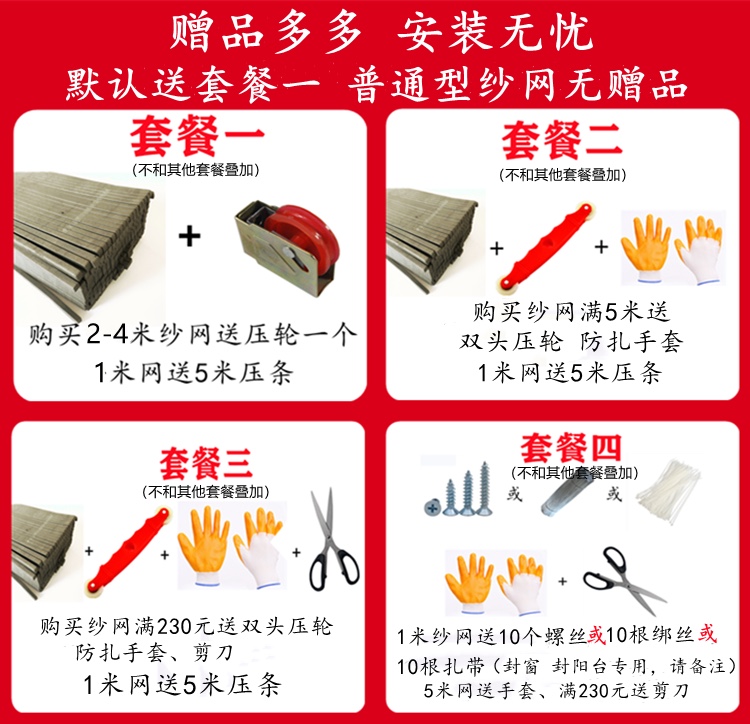 赠品多多 安装无忧
默认送套餐一 普通型纱网无赠品

套餐一
(不和其他套餐叠加)
+
购买2-4米纱网送压轮一个
1米网送5米压条

套餐二
(不和其他套餐叠加)
+ +
购买纱网满5米送
双头压轮 防扎手套
1米网送5米压条

套餐三
(不和其他套餐叠加)
+ + +
购买纱网满230元送双头压轮
防扎手套、剪刀
1米网送5米压条

套餐四
(不和其他套餐叠加)
或 或
+
1米纱网送10个螺丝或10根绑丝或
10根扎带(封窗 封阳台专用,请备注)
5米网送手套、满230元送剪刀