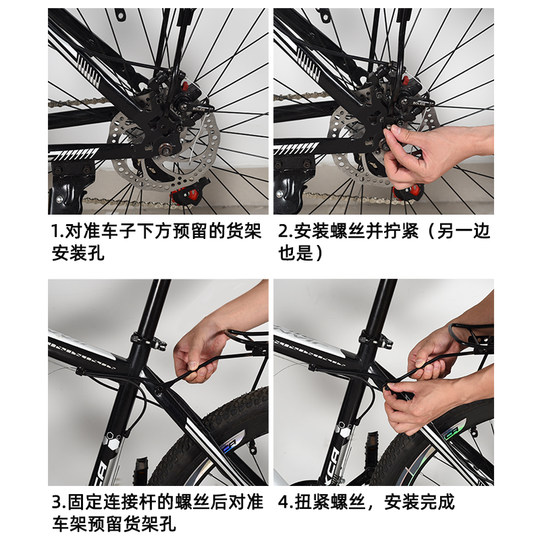 1.对准车子下方预留的货架安装孔

2.安装螺丝并拧紧（另一边也是）

3.固定连接杆的螺丝后对准车架预留货架孔

4.扭紧螺丝，安装完成