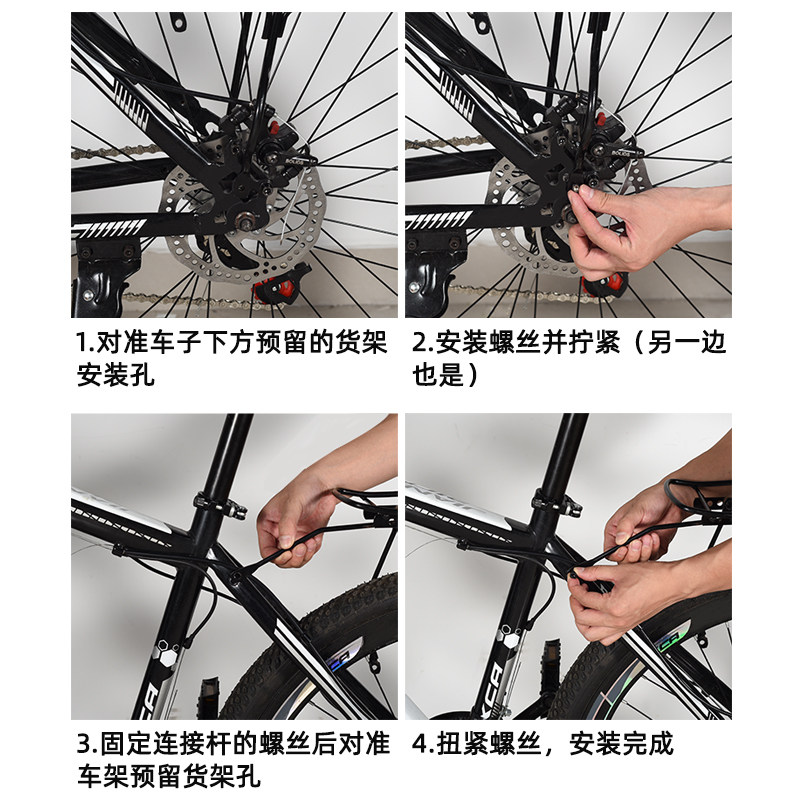 1.对准车子下方预留的货架安装孔

2.安装螺丝并拧紧（另一边也是）

3.固定连接杆的螺丝后对准车架预留货架孔

4.扭紧螺丝，安装完成