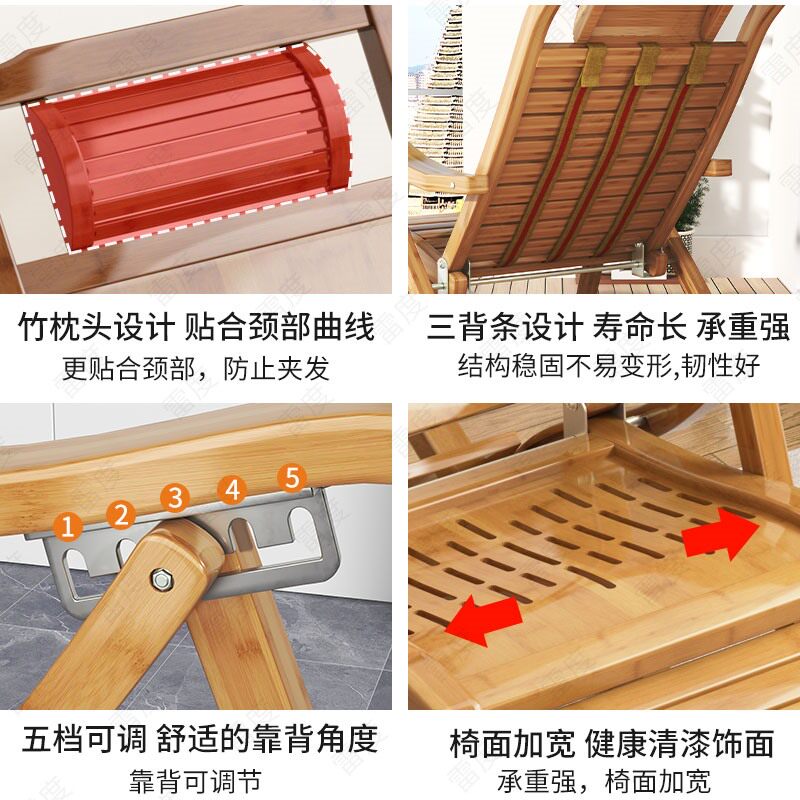 竹枕头设计 贴合颈部曲线
更贴合颈部，防止夹发

三背条设计 寿命长 承重强
结构稳固不易变形,韧性好

1
2
3
4
5

五档可调 舒适的靠背角度
靠背可调节

椅面加宽 健康清漆饰面
承重强，椅面加宽