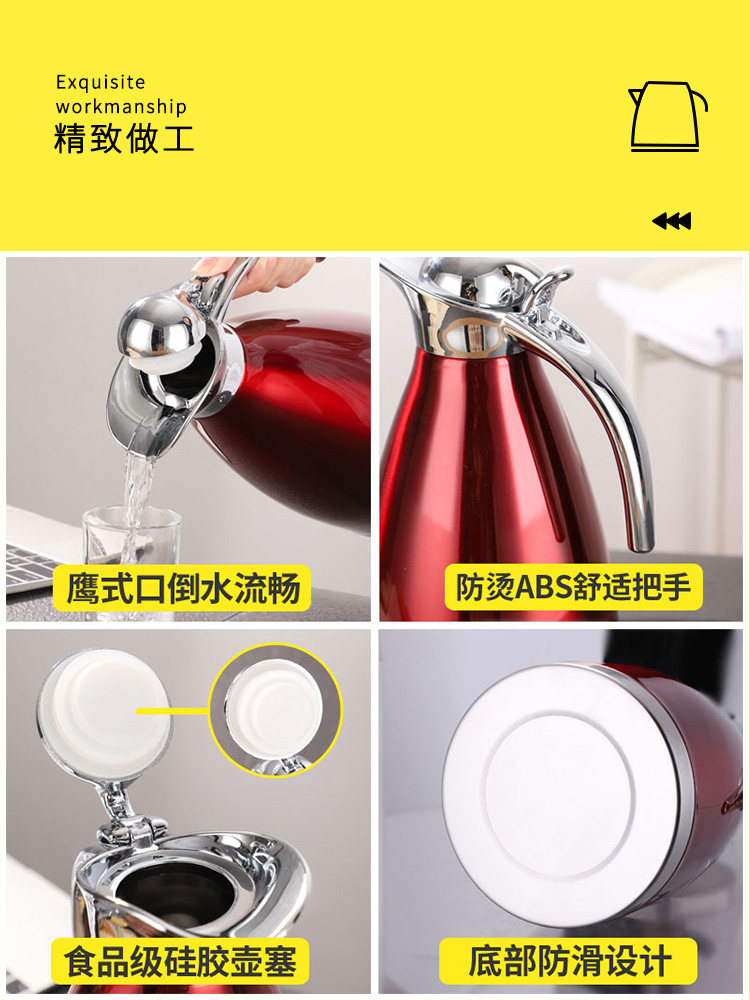 Exquisite workmanship
精致做工

鹰式口倒水流畅

防烫ABS舒适把手

食品级硅胶壶塞

底部防滑设计