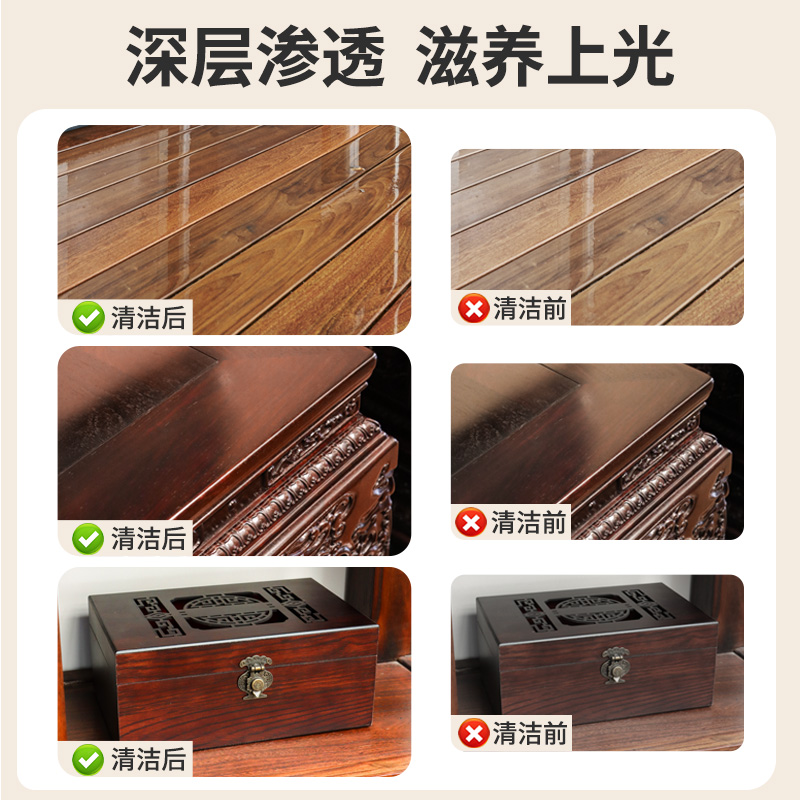 深层渗透 滋养上光

清洁后

清洁前

清洁后

清洁前

清洁后

清洁前