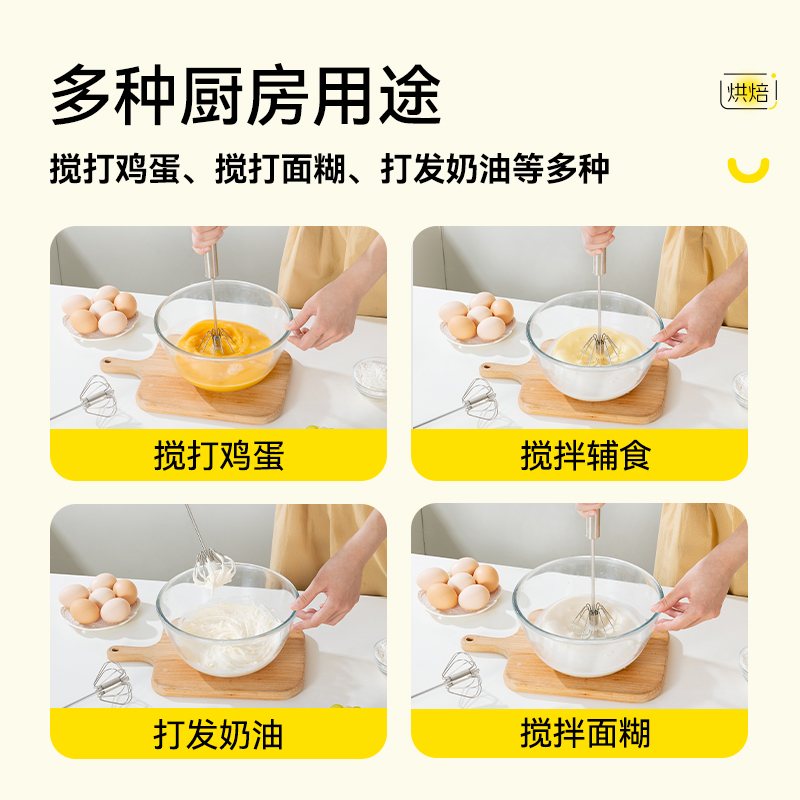 多种厨房用途

烘焙

搅打鸡蛋、搅打面糊、打发奶油等多种

搅打鸡蛋

搅拌辅食

打发奶油

搅拌面糊