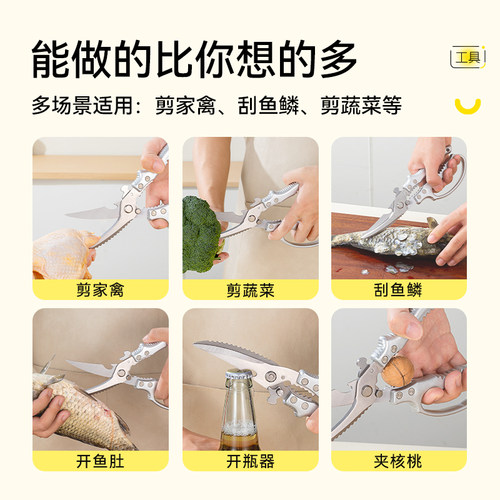 能做的比你想的多

工具

多场景适用：剪家禽、刮鱼鳞、剪蔬菜等

剪家禽

剪蔬菜

刮鱼鳞

开鱼肚

开瓶器

夹核桃