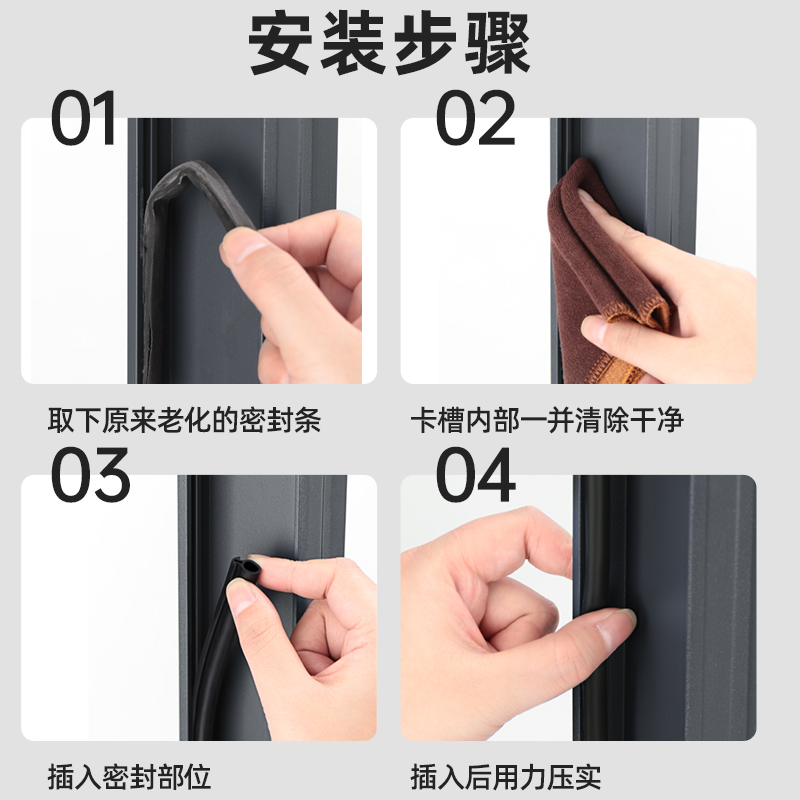 安装步骤

01

取下原来老化的密封条

02

卡槽内部一并清除干净

03

插入密封部位

04

插入后用力压实