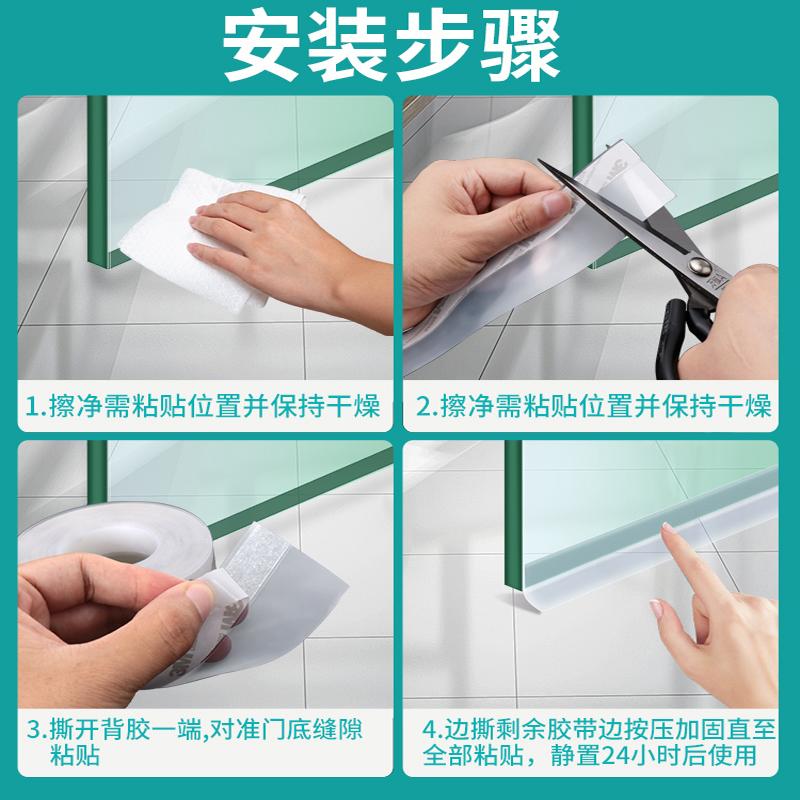 安装步骤

1.擦净需粘贴位置并保持干燥

2.擦净需粘贴位置并保持干燥

3.撕开背胶一端,对准门底缝隙粘贴

4.边撕剩余胶带边按压加固直至全部粘贴，静置24小时后使用