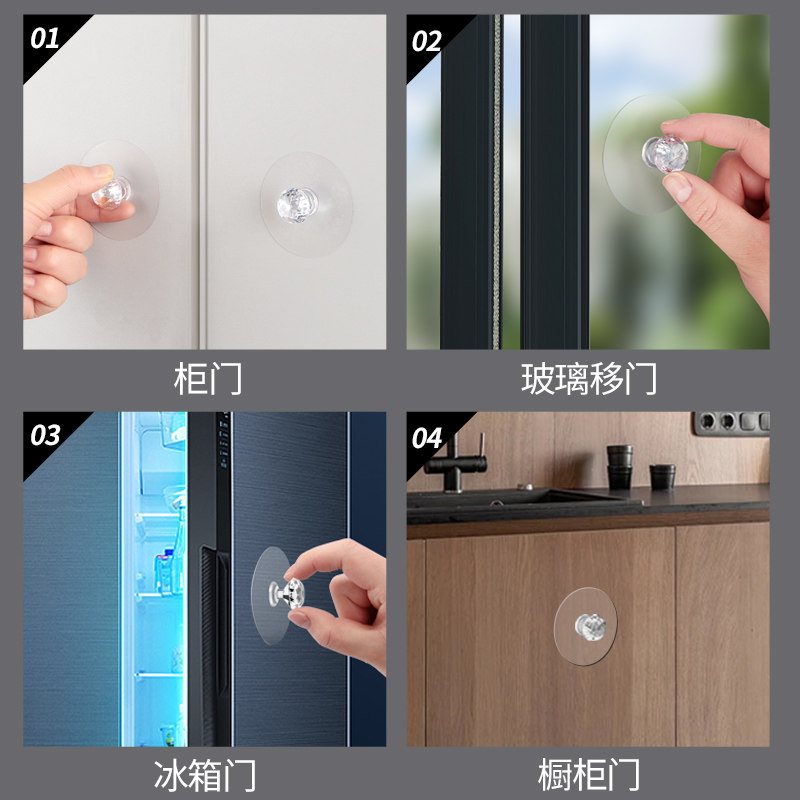 01

柜门

02

玻璃移门

03

冰箱门

04

橱柜门