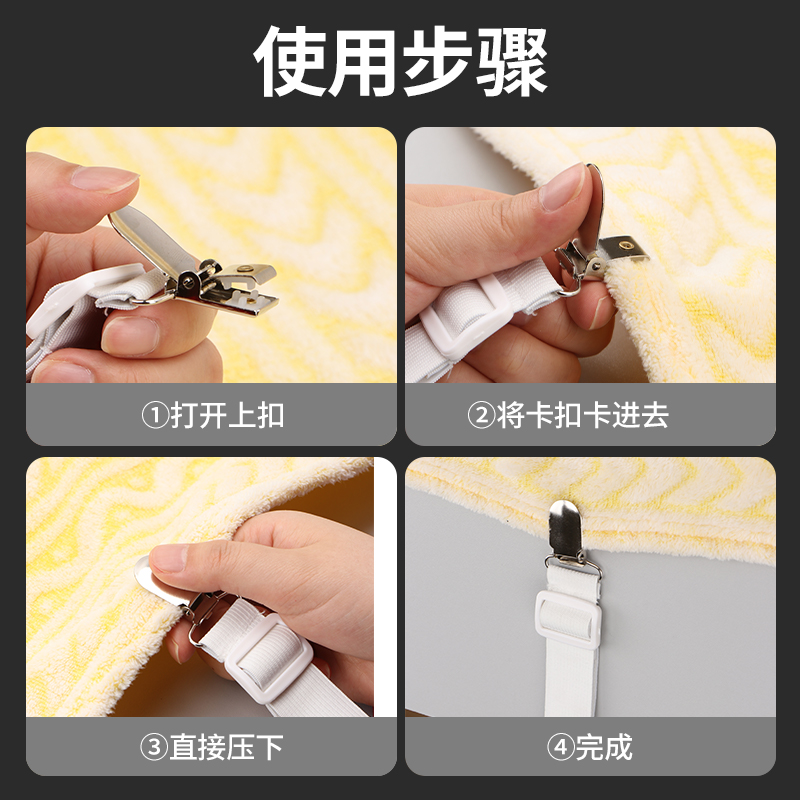 使用步骤

①打开上扣

②将卡扣卡进去

③直接压下

④完成