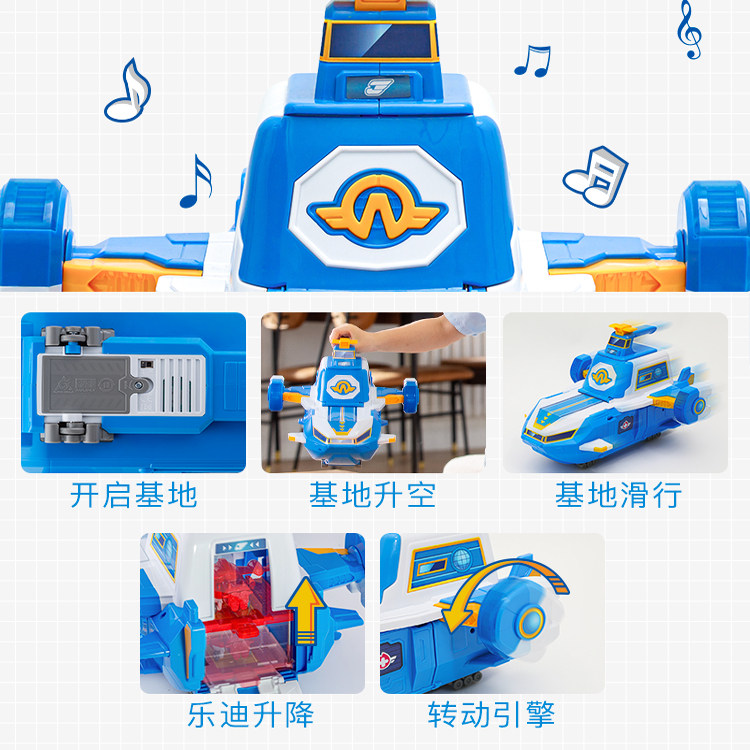 开启基地

基地升空

基地滑行

乐迪升降

转动引擎