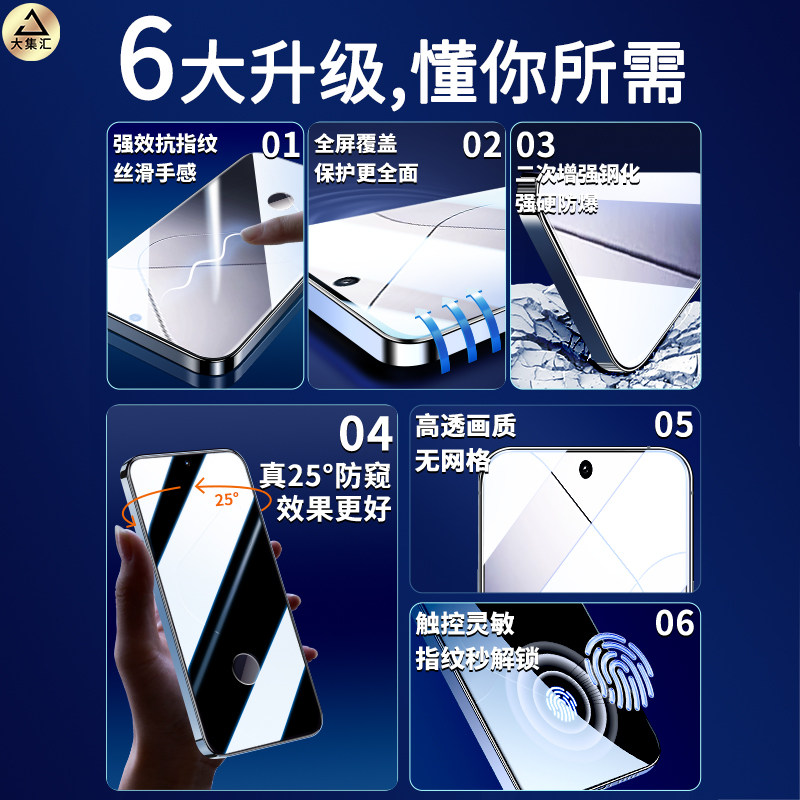 大集汇

6大升级,懂你所需

强效抗指纹
丝滑手感
01

全屏覆盖
保护更全面
02

03
二次增强钢化
强硬防爆

04
真25°防窥
效果更好
25°

高透画质
无网格
05

触控灵敏
指纹秒解锁
06