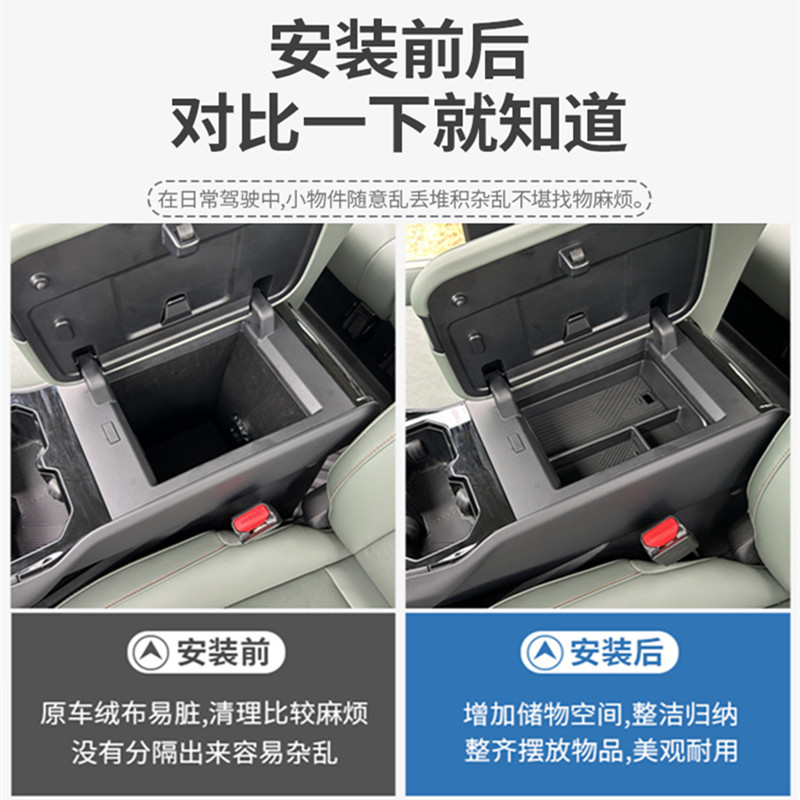 安装前后
对比一下就知道

在日常驾驶中,小物件随意乱丢堆积杂乱不堪找物麻烦。

安装前

原车绒布易脏,清理比较麻烦
没有分隔出来容易杂乱

安装后

增加储物空间,整洁归纳
整齐摆放物品,美观耐用