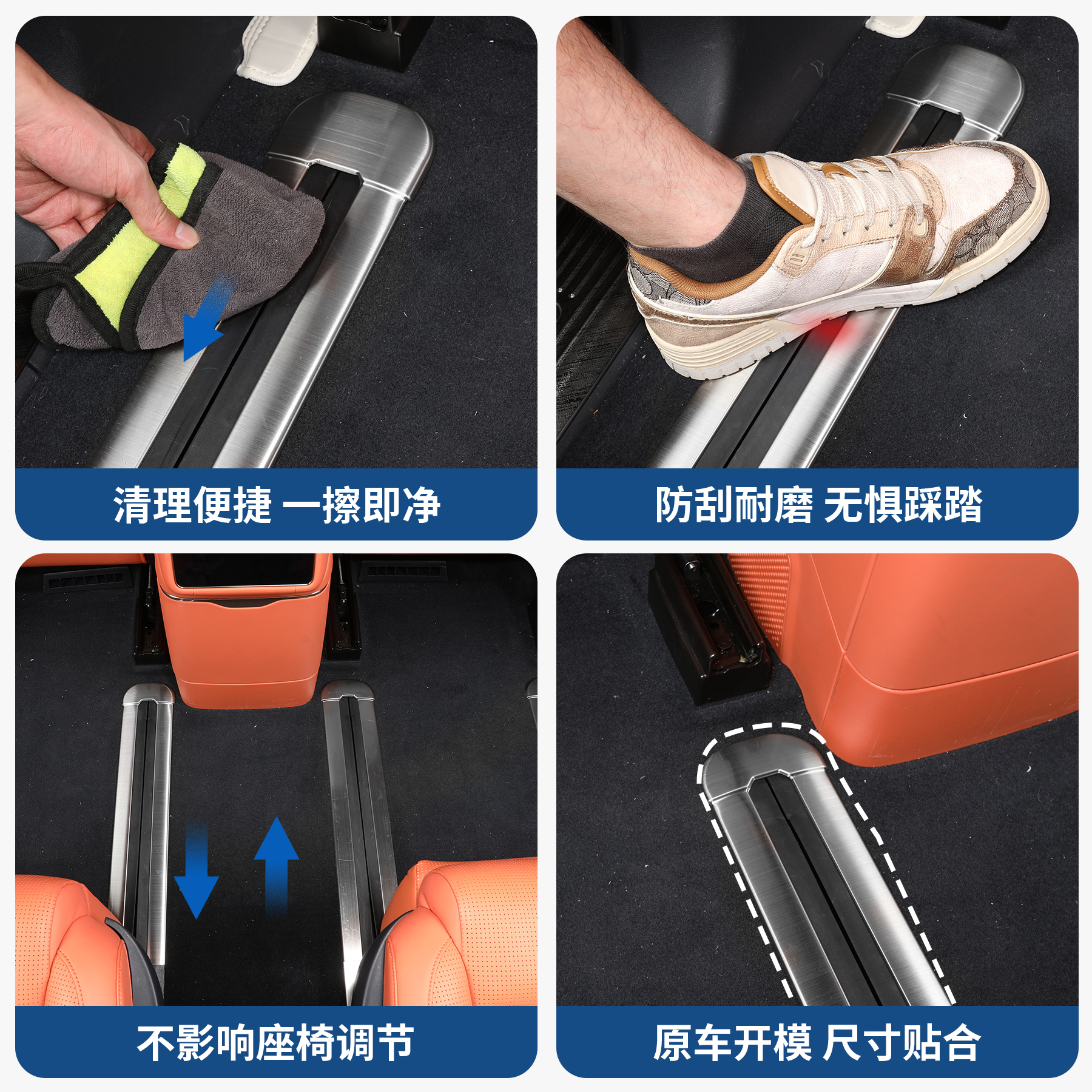 清理便捷 一擦即净

防刮耐磨 无惧踩踏

不影响座椅调节

原车开模 尺寸贴合