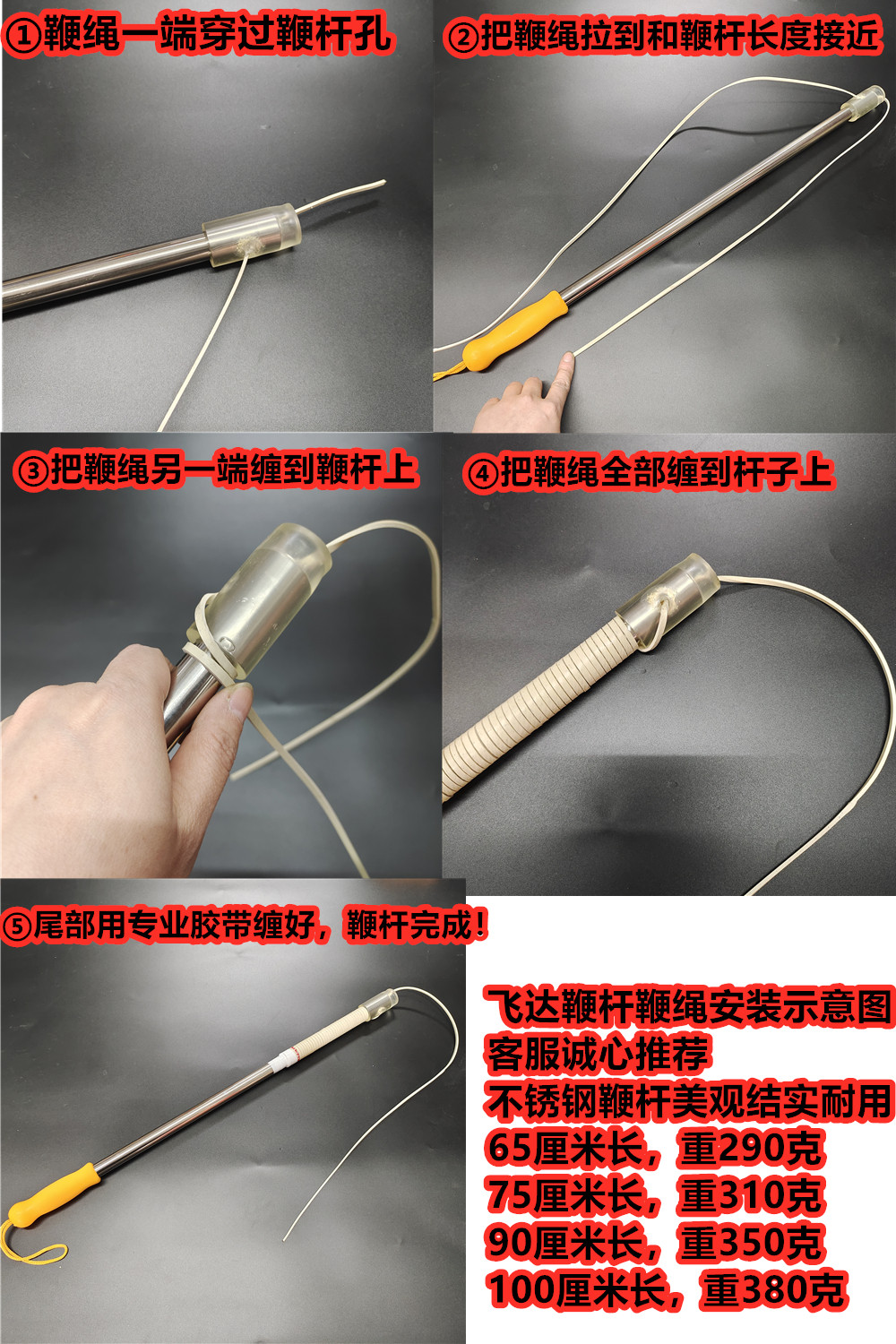 ①鞭绳一端穿过鞭杆孔

②把鞭绳拉到和鞭杆长度接近

③把鞭绳另一端缠到鞭杆上

④把鞭绳全部缠到杆子上

⑤尾部用专业胶带缠好，鞭杆完成！

飞达鞭杆鞭绳安装示意图
客服诚心推荐
不锈钢鞭杆美观结实耐用
65厘米长，重290克
75厘米长，重310克
90厘米长，重350克
100厘米长，重380克