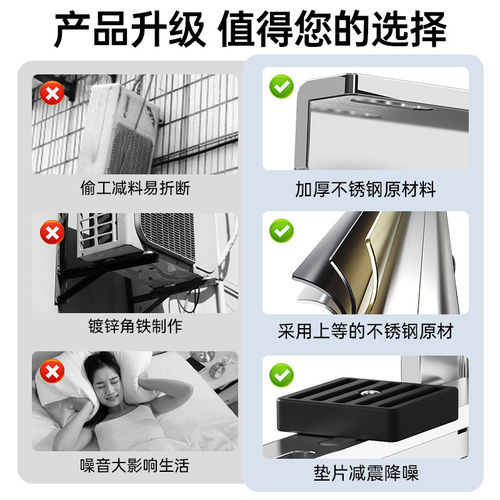 产品升级 值得您的选择

偷工减料易折断

镀锌角铁制作

噪音大影响生活

加厚不锈钢原材料

采用上等的不锈钢原材

垫片减震降噪