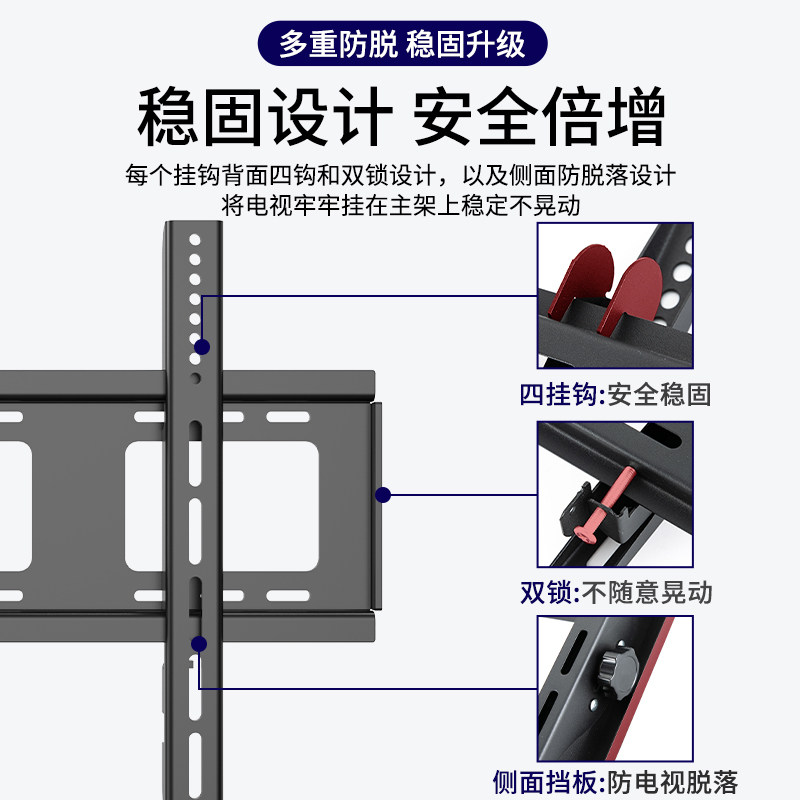 多重防脱 稳固升级

稳固设计 安全倍增

每个挂钩背面四钩和双锁设计，以及侧面防脱落设计
将电视牢牢挂在主架上稳定不晃动

四挂钩:安全稳固

双锁:不随意晃动

侧面挡板:防电视脱落